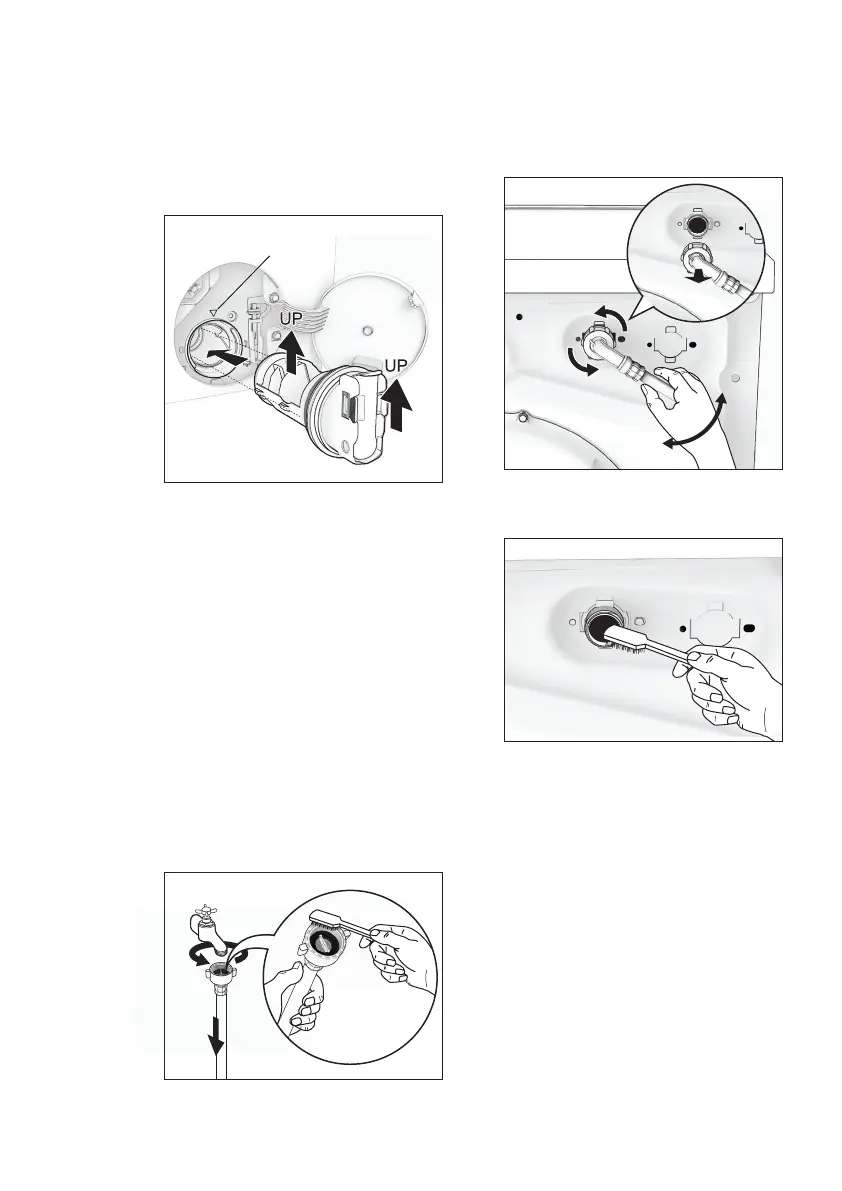 UP
UP