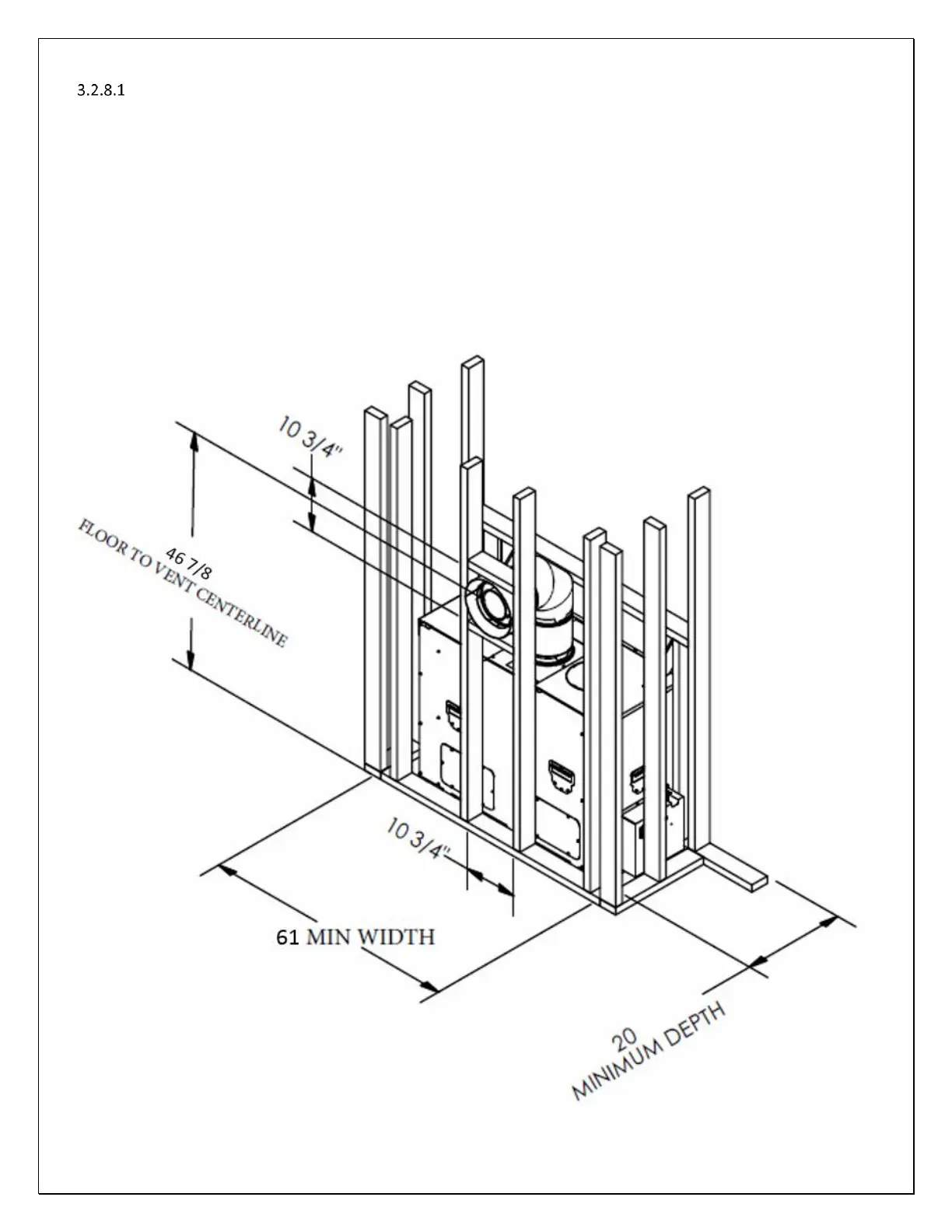 3.2.8.1

10 3/4"

46 7/8
FLOOR TO VENT CENTERLINE

10 3/4"

61 MIN WIDTH

20
MINIMUM DEPTH