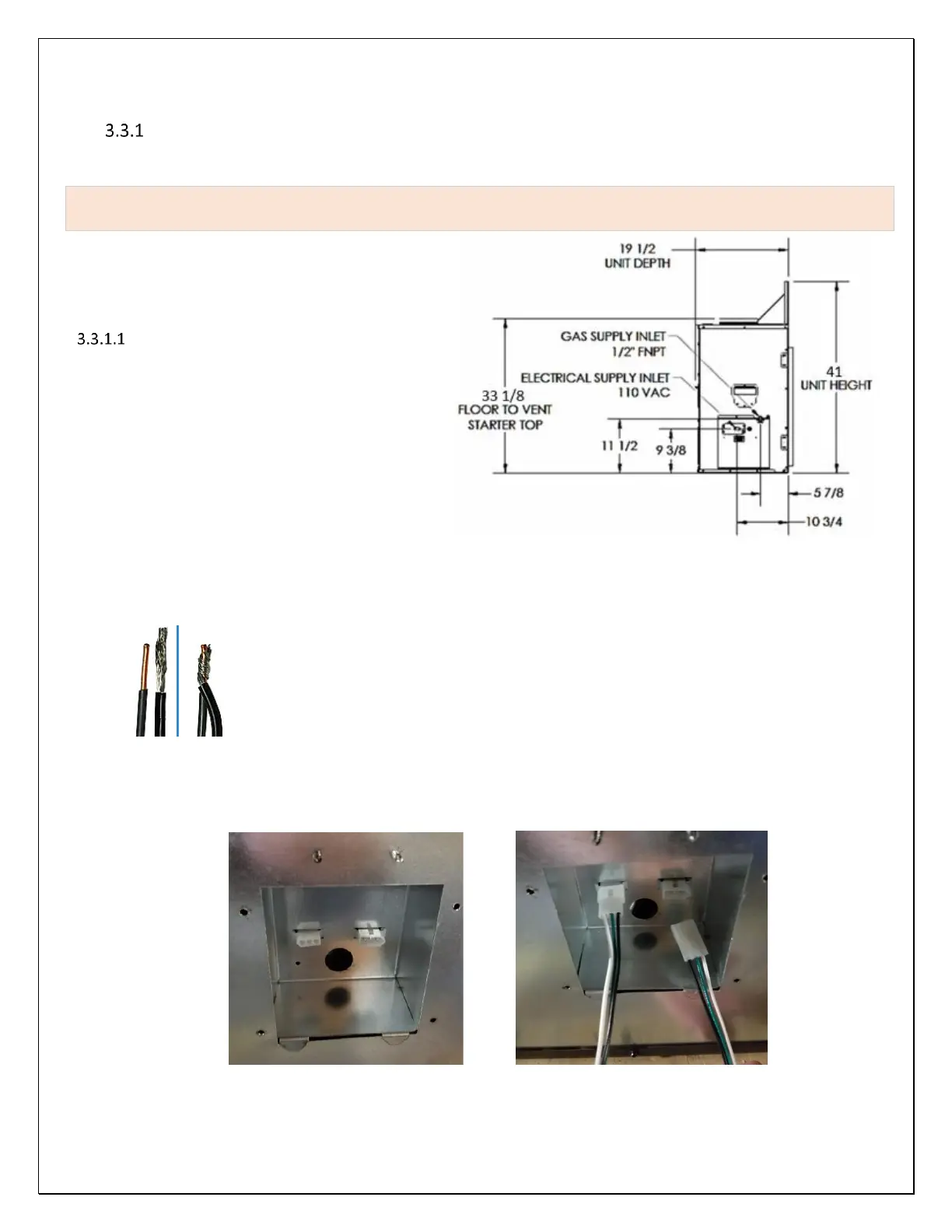 3.3.1

3.3.1.1

19 1/2
UNIT DEPTH

GAS SUPPLY INLET
1/2" FNPT

ELECTRICAL SUPPLY INLET
110 VAC

33 1/8
FLOOR TO VENT
STARTER TOP

41
UNIT HEIGHT

11 1/2

9 3/8

5 7/8

10 3/4