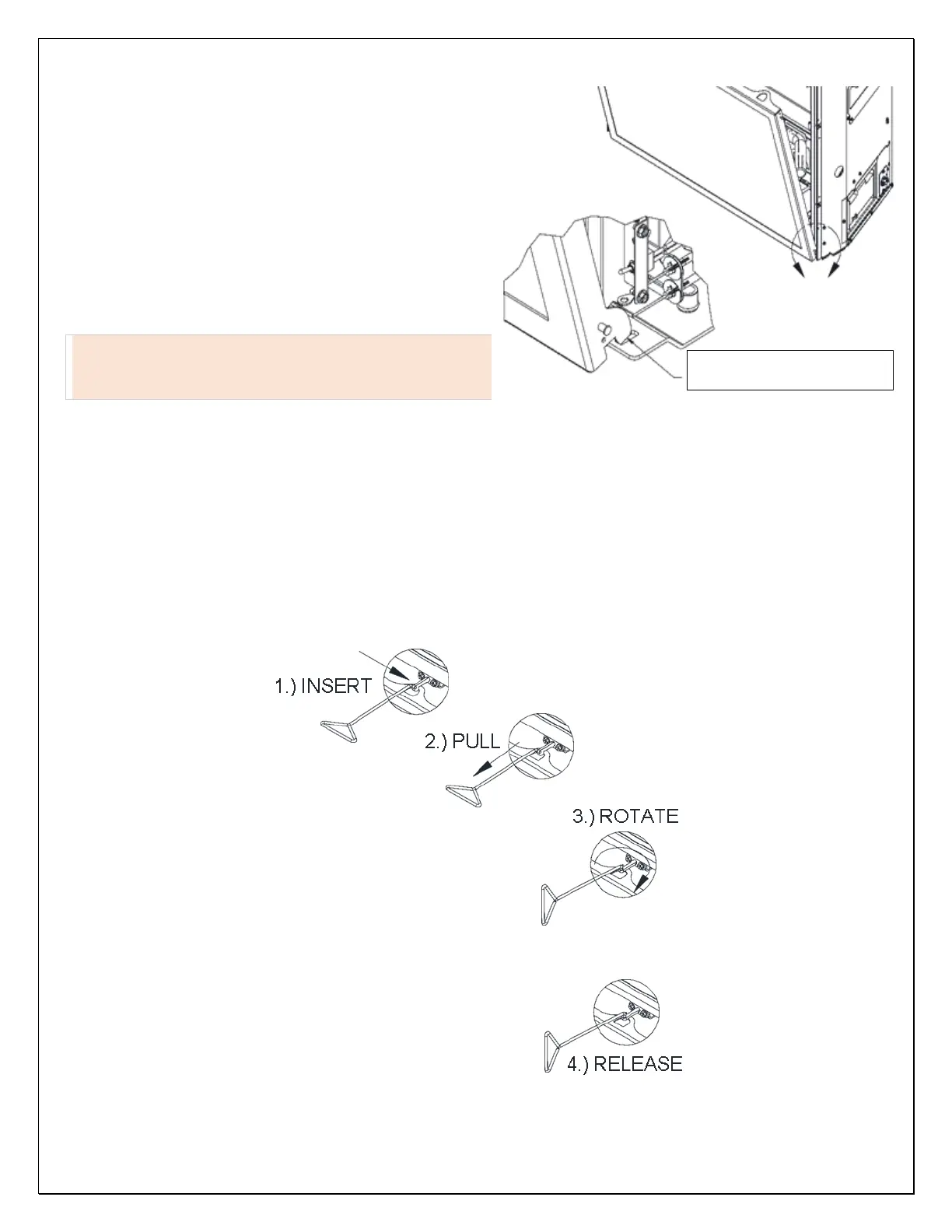 1.) INSERT

2.) PULL

3.) ROTATE

4.) RELEASE