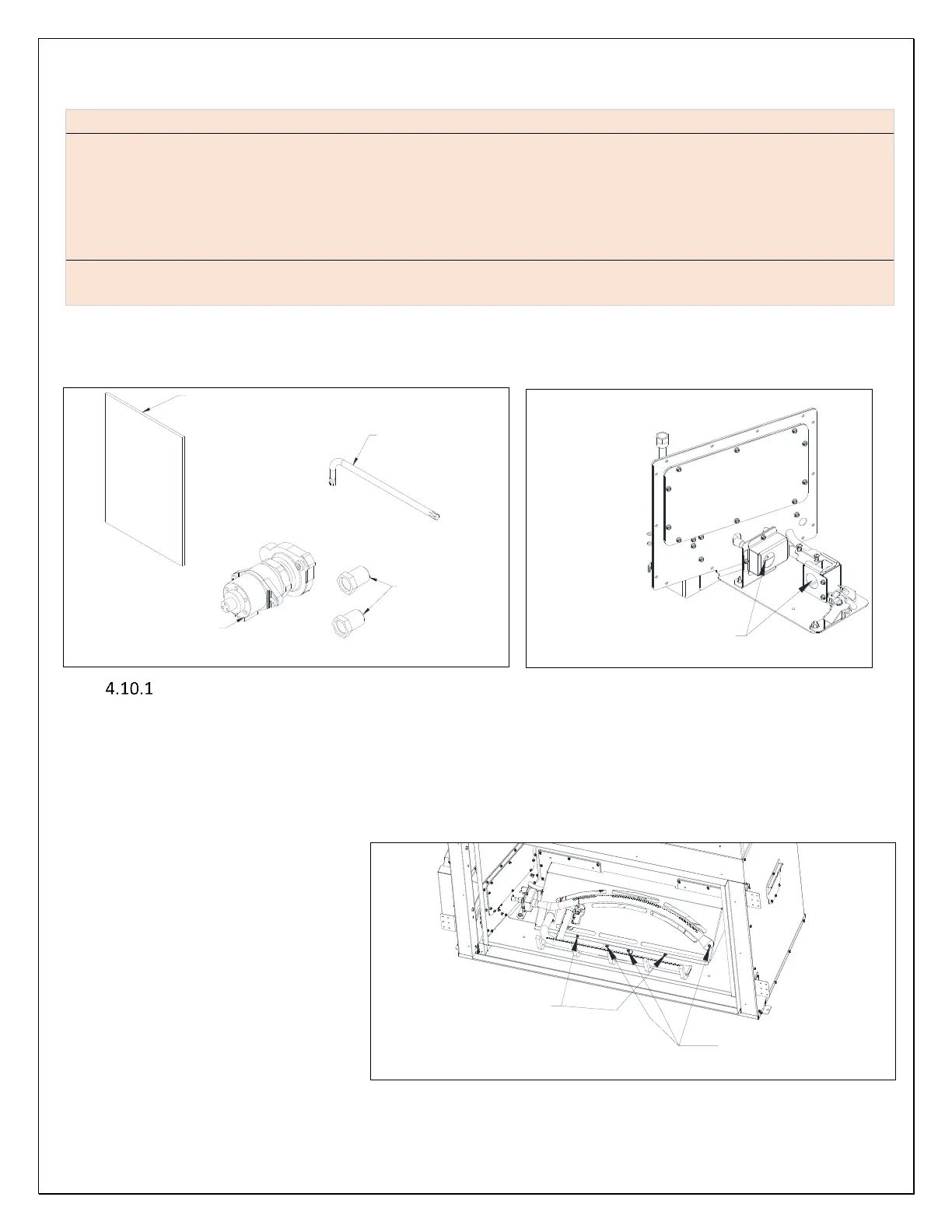 4.10.1