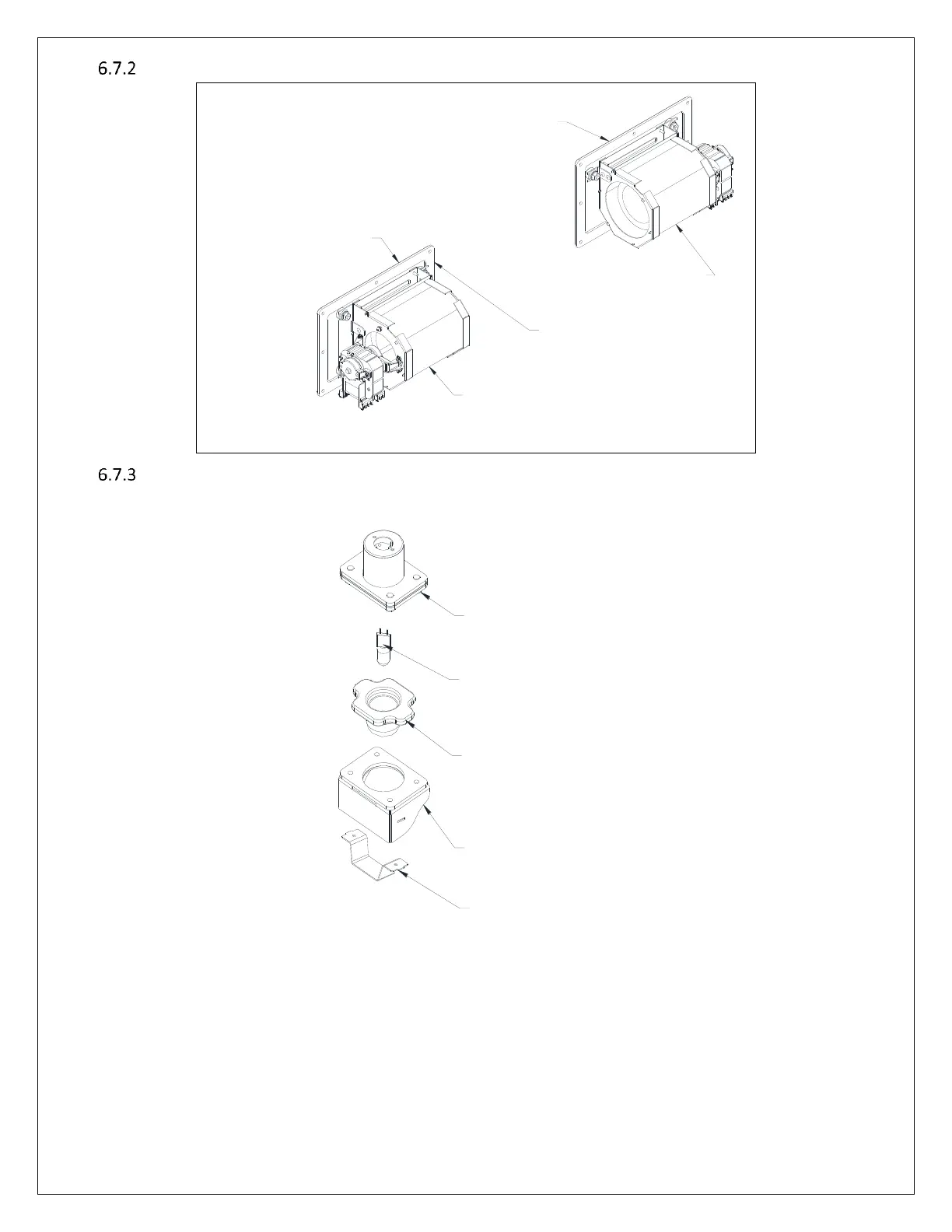 6.7.2

6.7.3