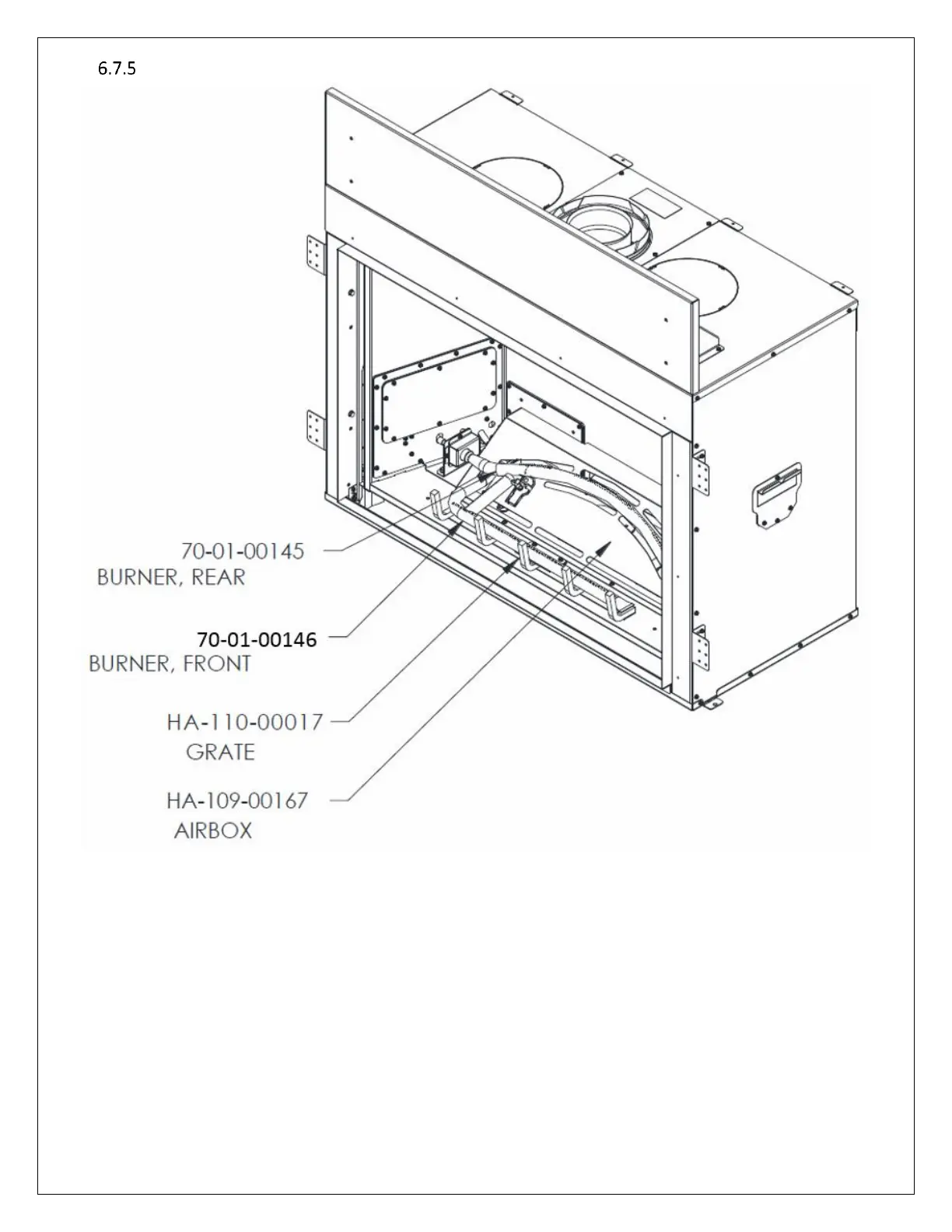 6.7.5

70-01-00145
BURNER, REAR

70-01-00146
BURNER, FRONT

HA-110-00017
GRATE

HA-109-00167
AIRBOX