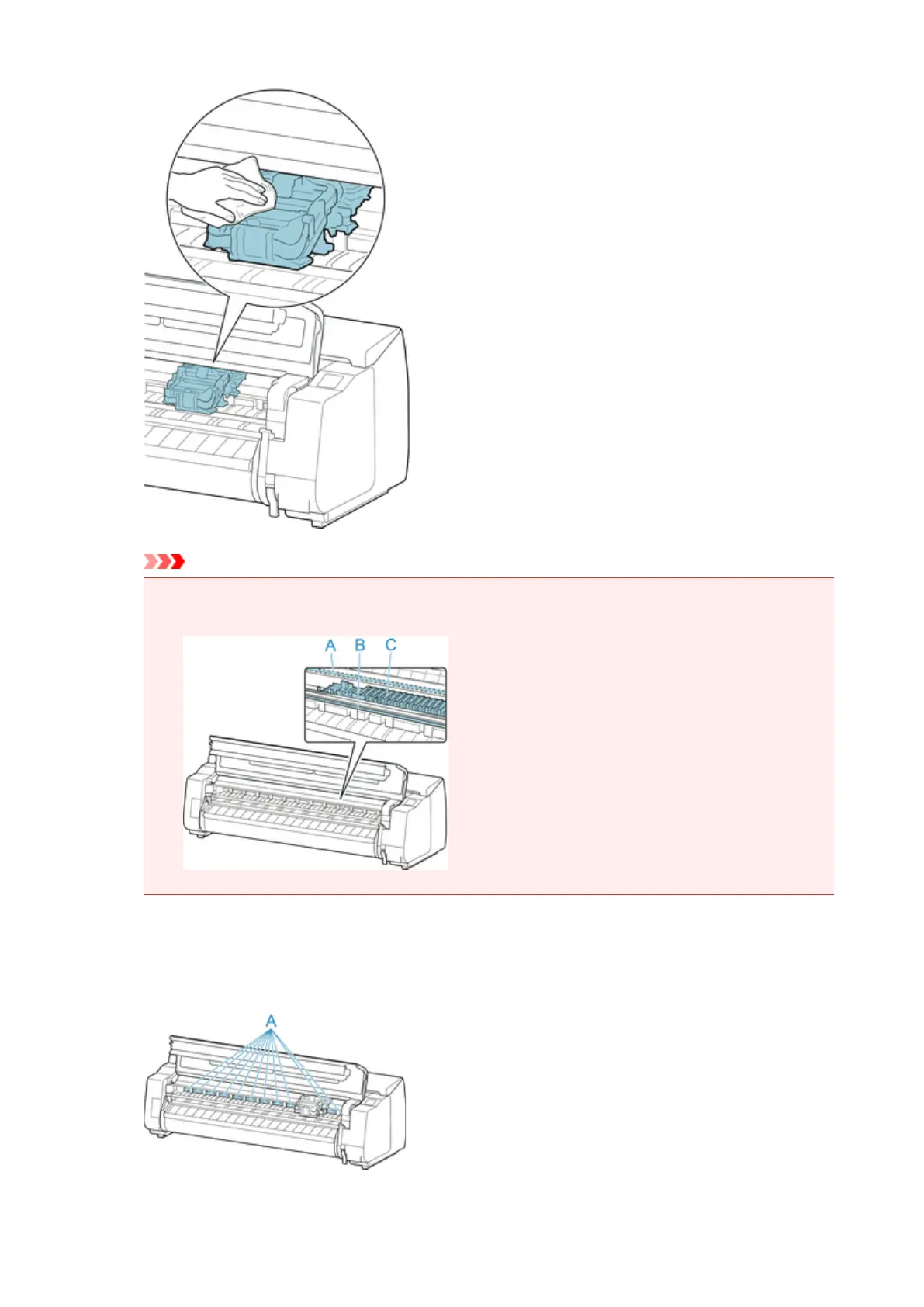 A B C

A