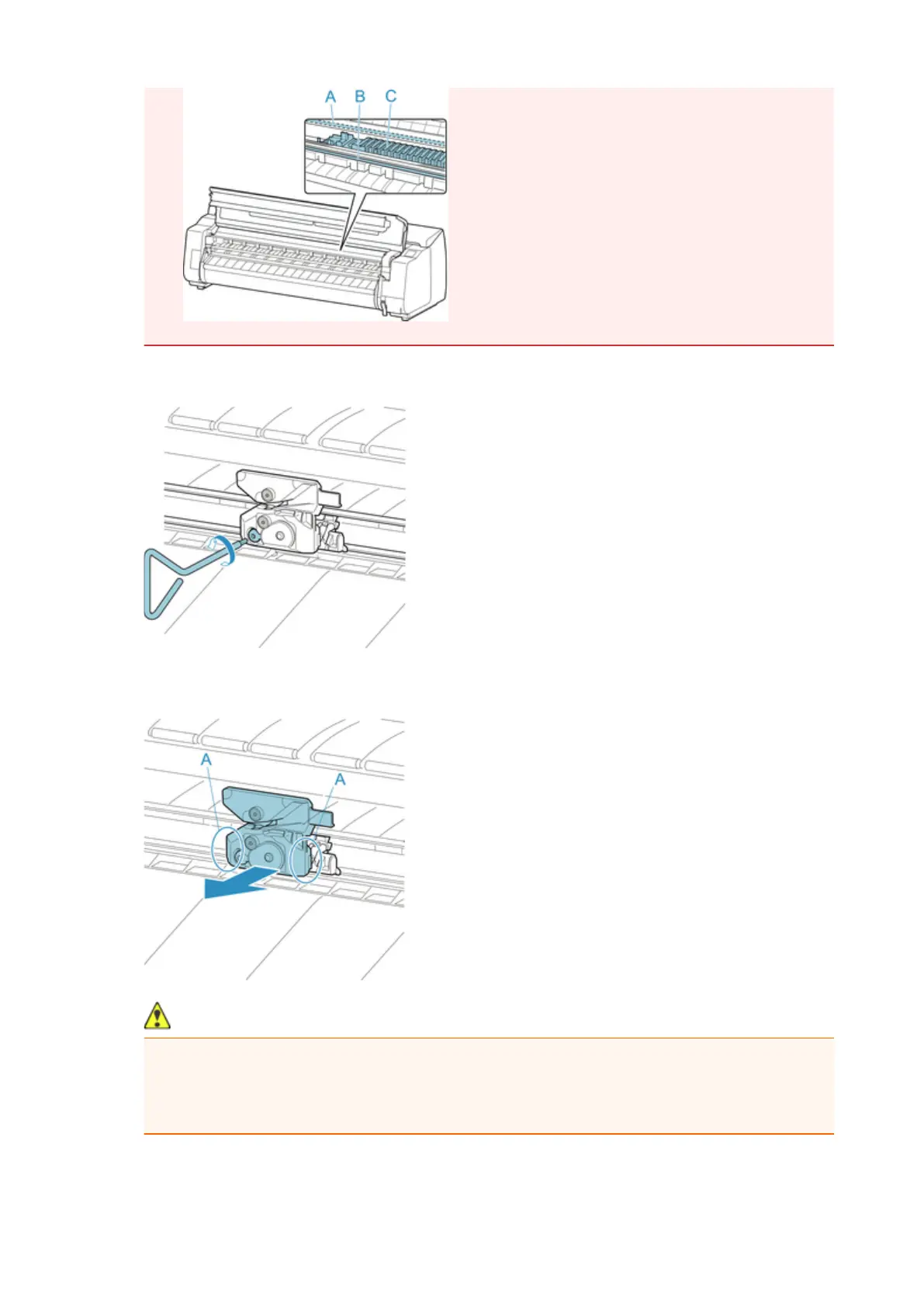 A B C

A A