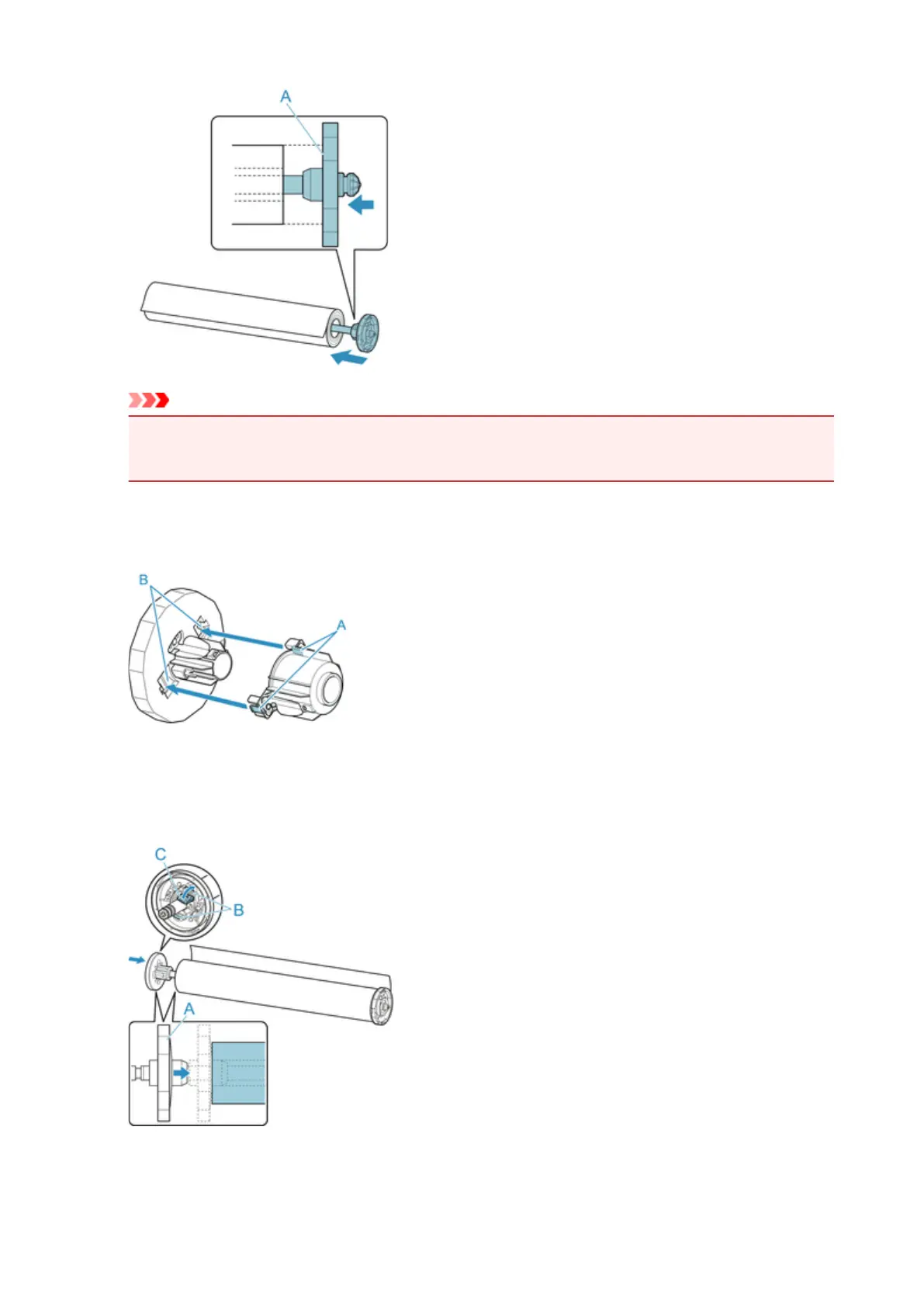 A

B

A

C

B

A