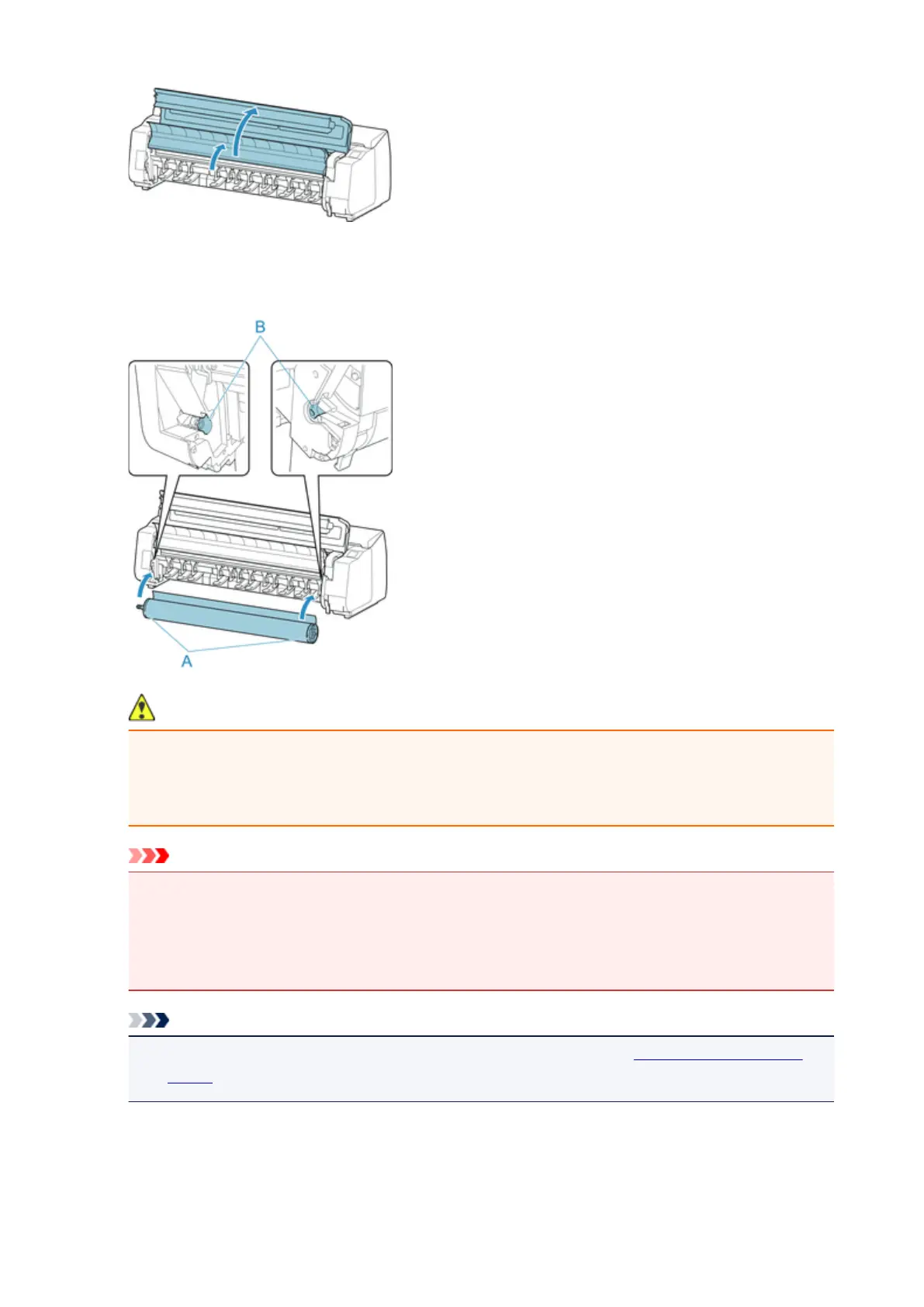 B

A