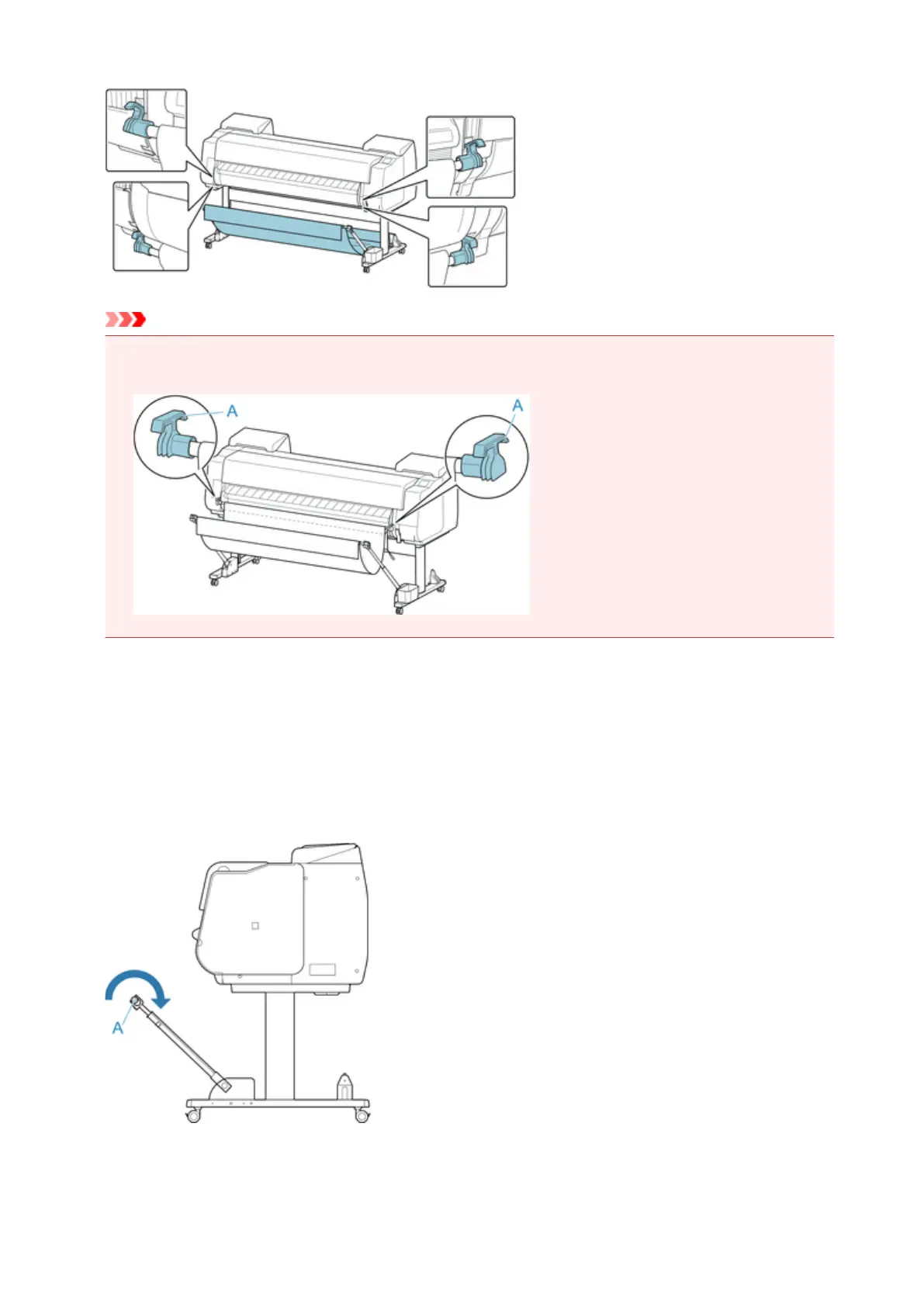 A

A

A