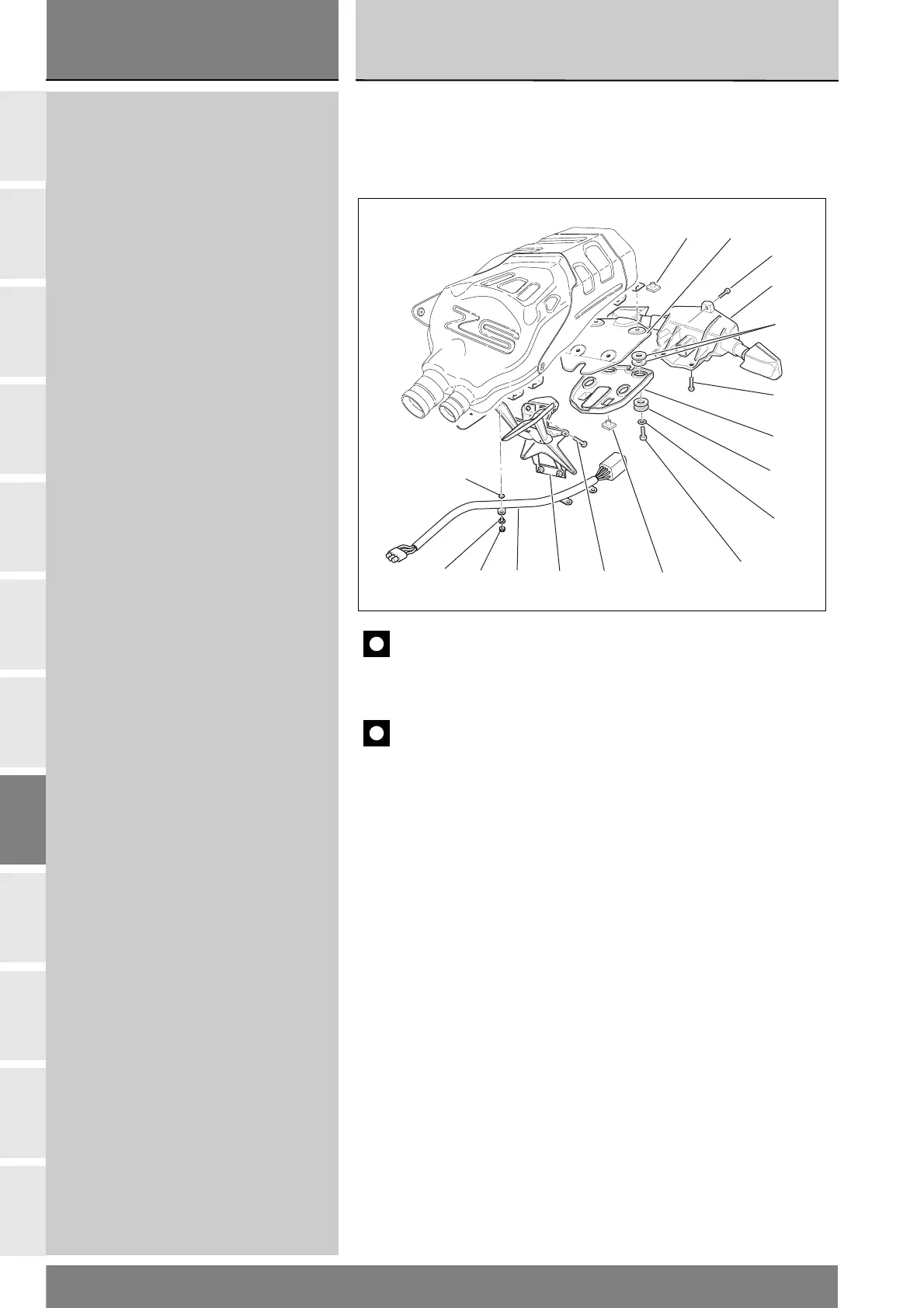 ZS