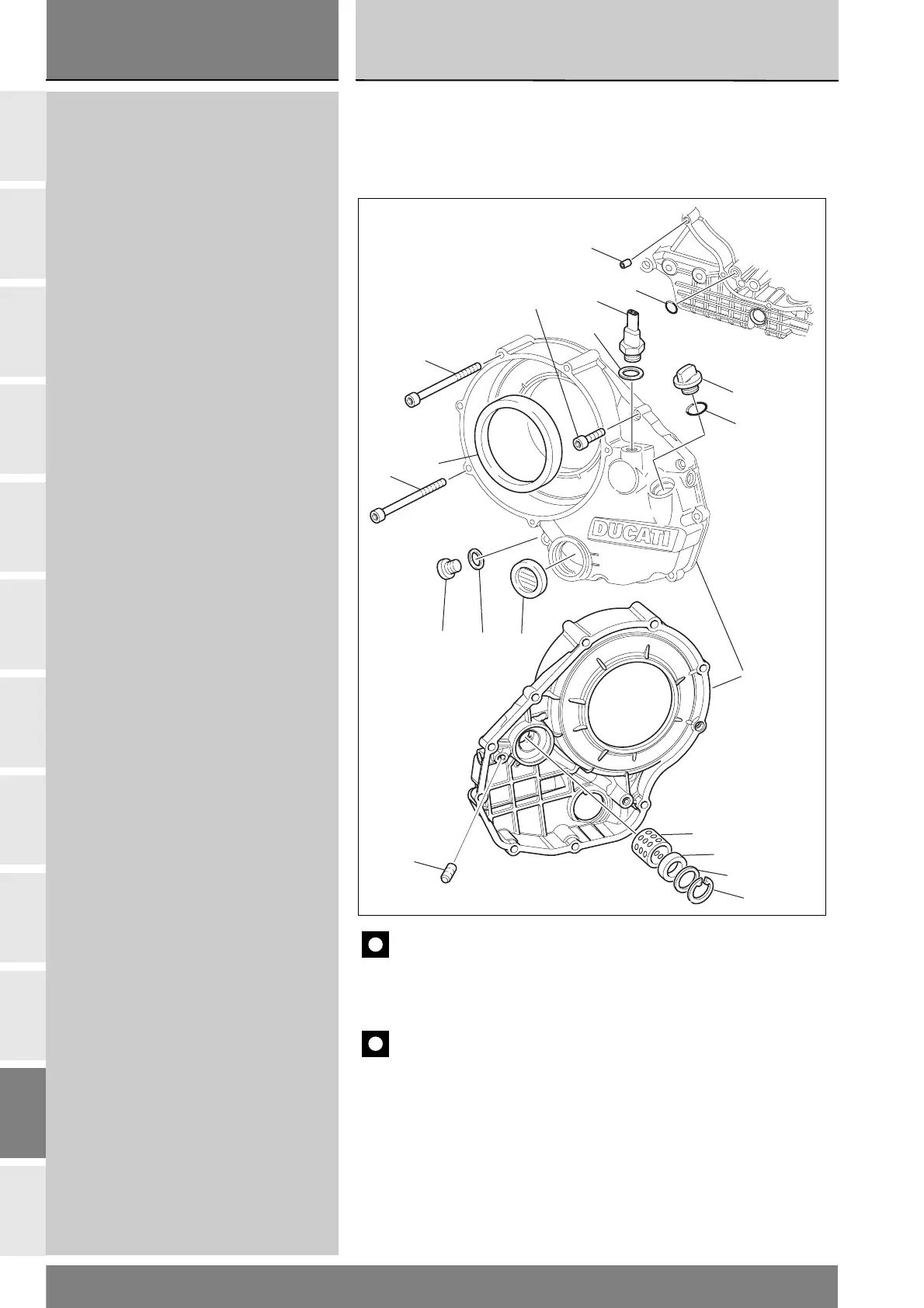 DUCATI