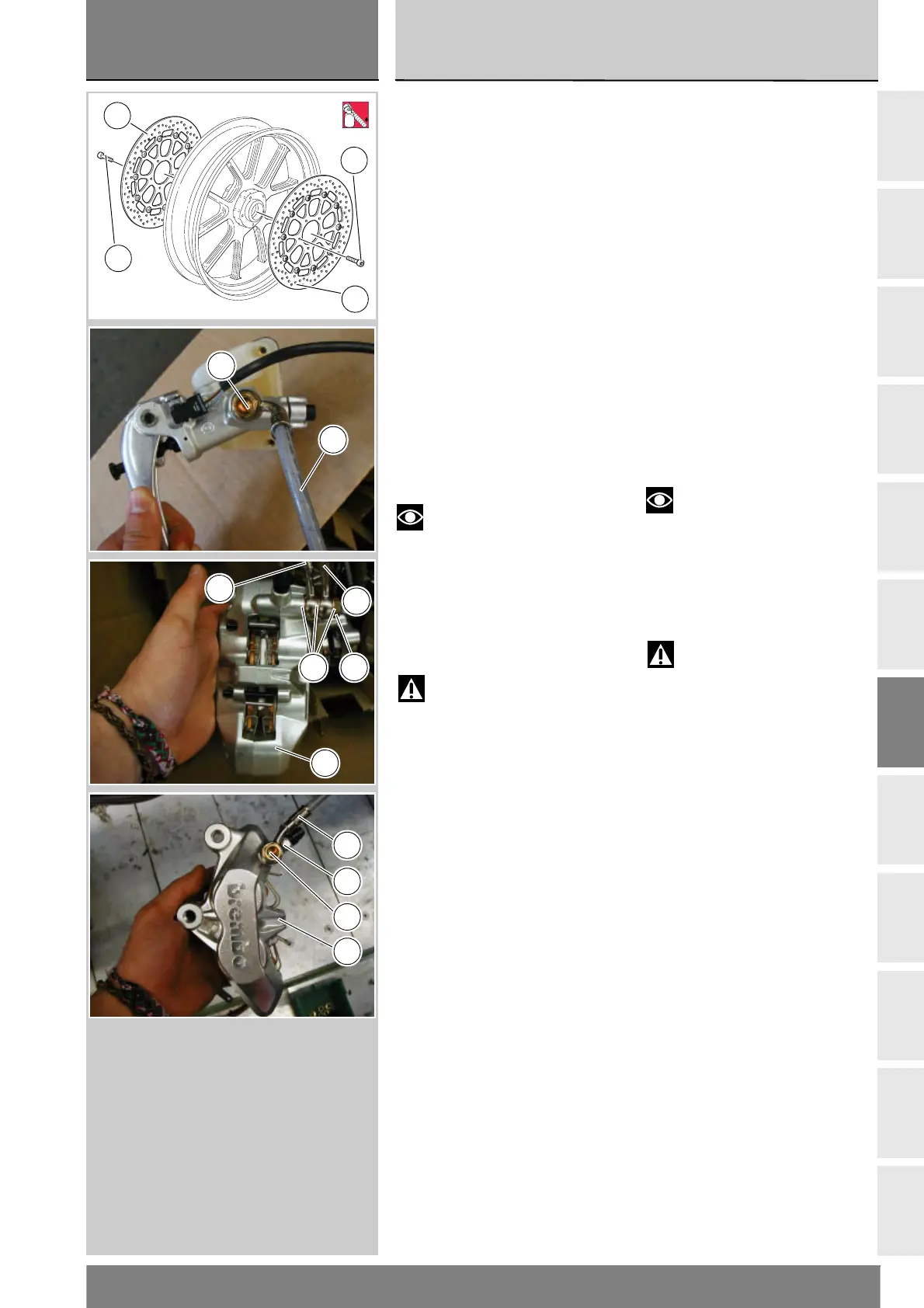 brembo