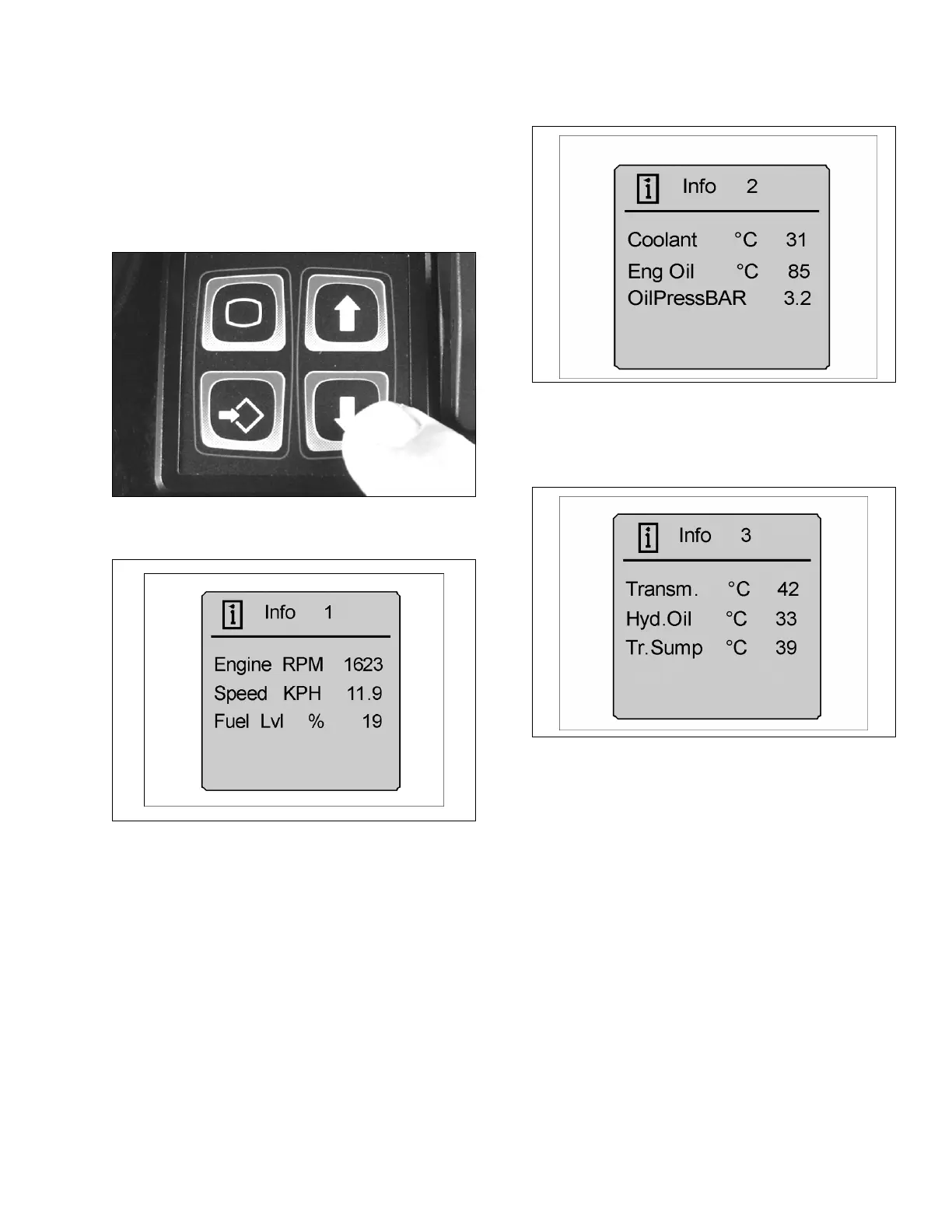 Info 1

Engine RPM 1623
Speed KPH 11.9
Fuel Lvl % 19

Info 2

Coolant °C 31
Eng Oil °C 85
OilPressBAR 3.2

Info 3

Transm. °C 42
Hyd.Oil °C 33
Tr.Sump °C 39