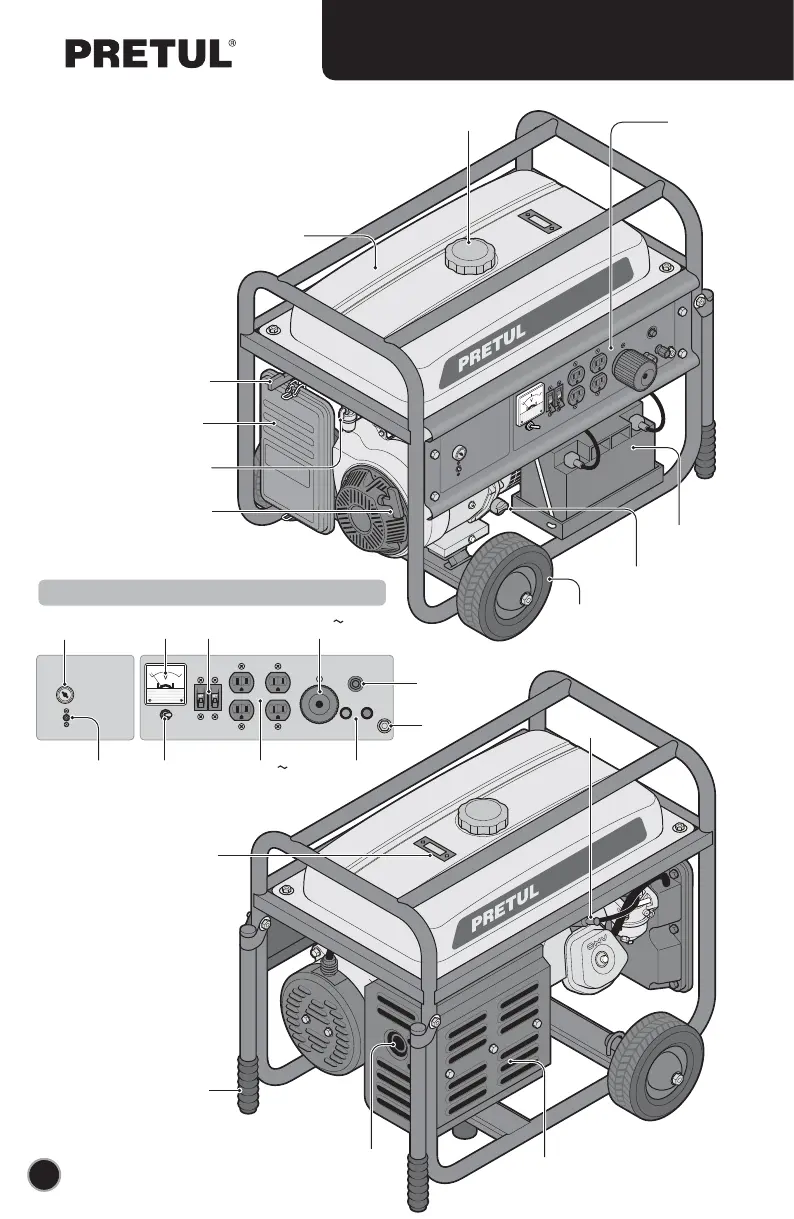 PRETUL®

PRETUL

~

~

PRETUL