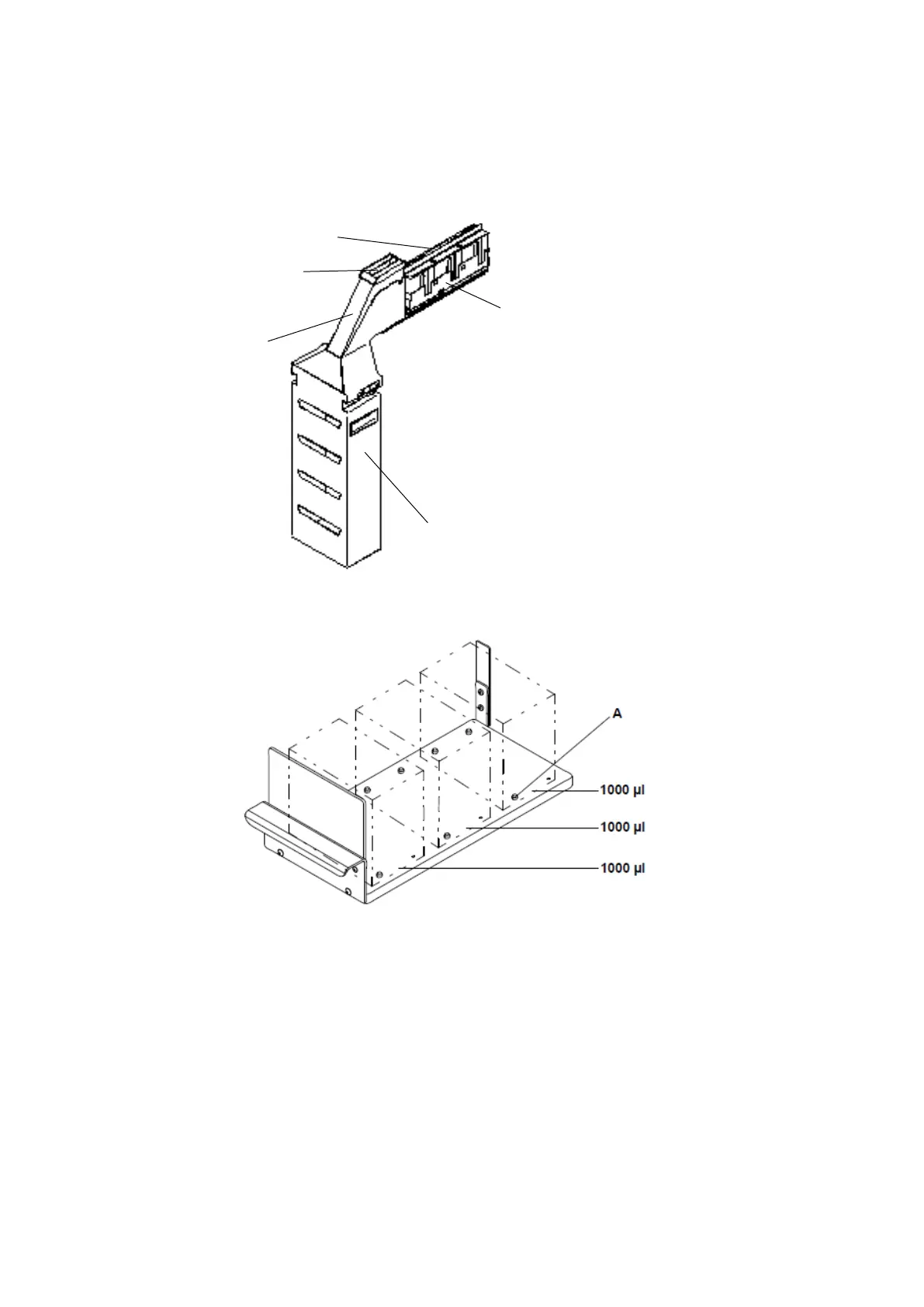 A

1000 µl

1000 µl

1000 µl