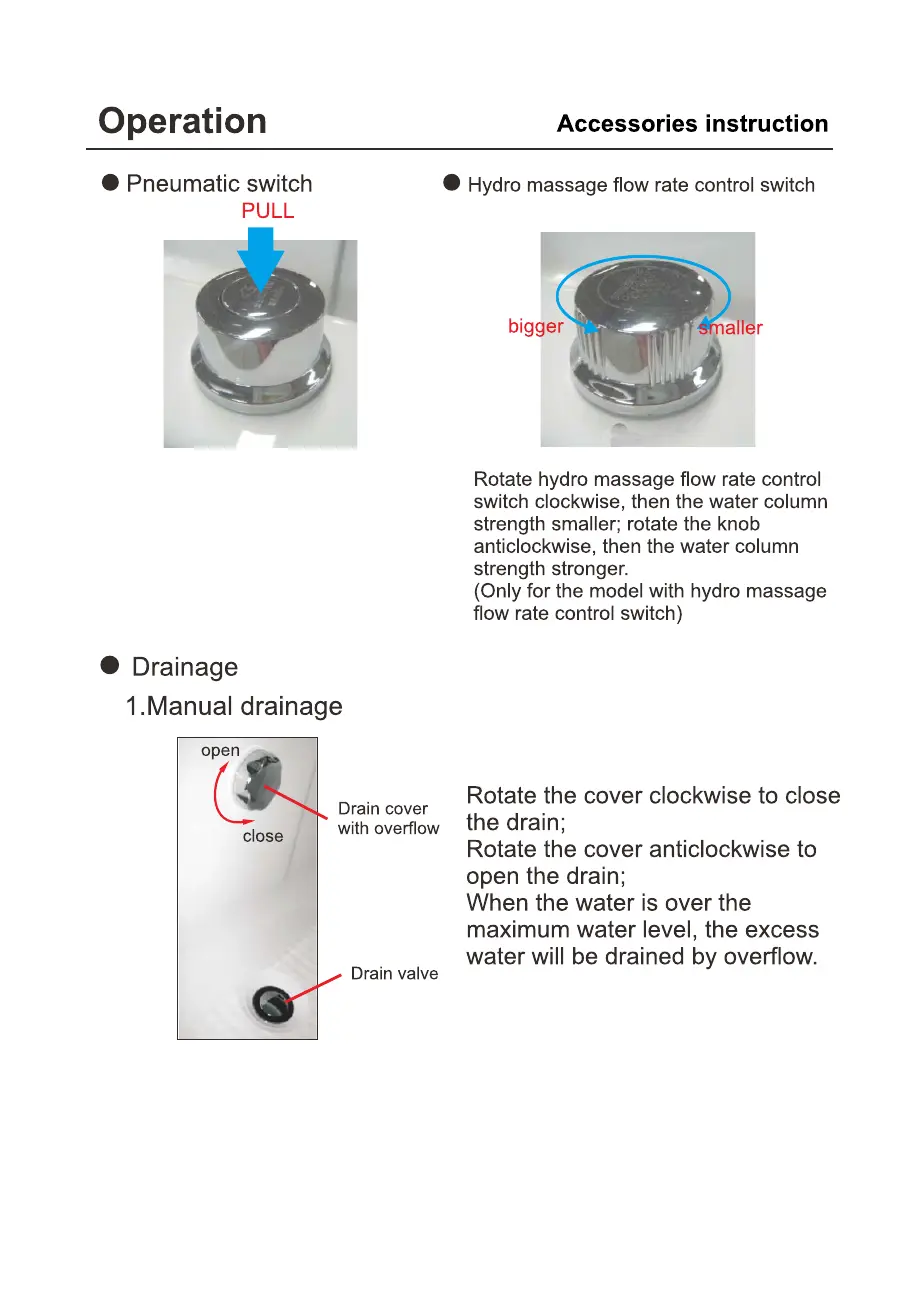 Operation

Accessories instruction

● Pneumatic switch

PULL

● Hydro massage flow rate control switch

bigger

smaller

Rotate hydro massage flow rate control switch clockwise, then the water column strength smaller; rotate the knob anticlockwise, then the water column strength stronger.
(Only for the model with hydro massage flow rate control switch)

● Drainage

1.Manual drainage

open

close

Drain cover with overflow

Drain valve

Rotate the cover clockwise to close the drain;
Rotate the cover anticlockwise to open the drain;
When the water is over the maximum water level, the excess water will be drained by overflow.