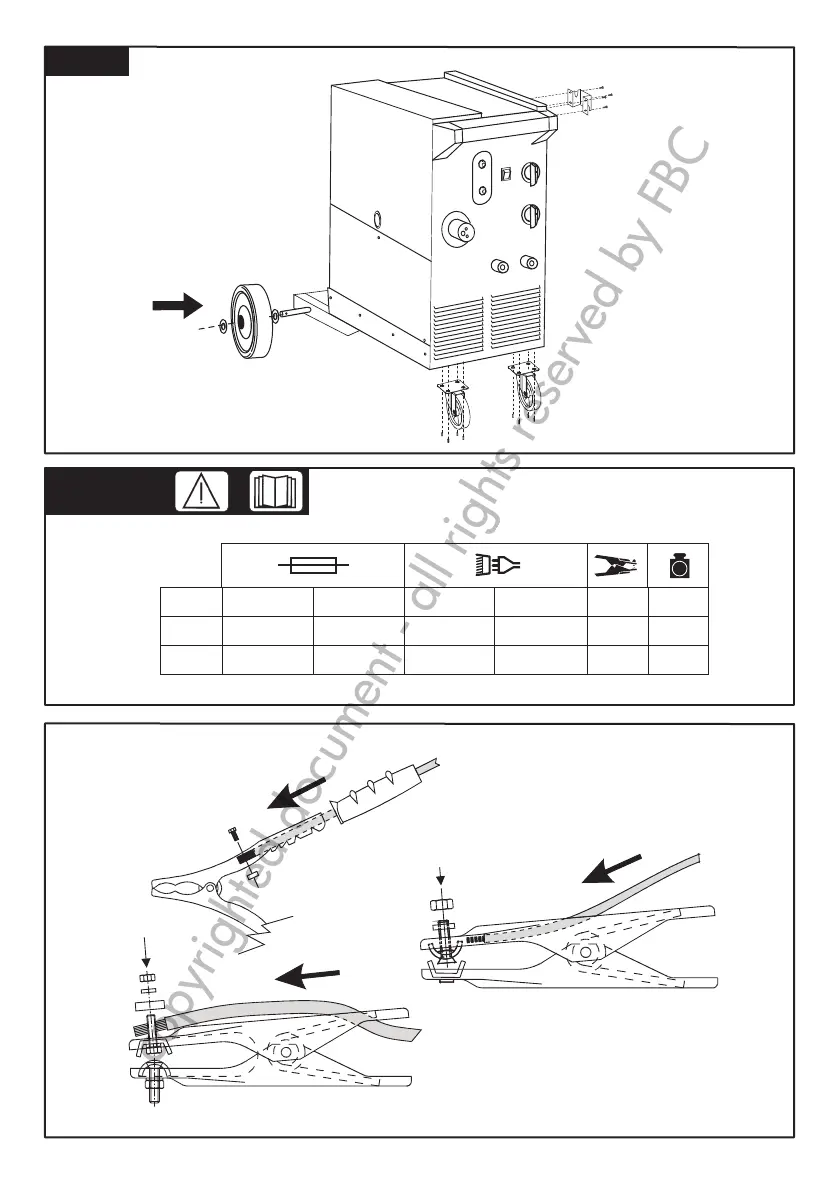 Copyrighted document - all rights reserved by FBC