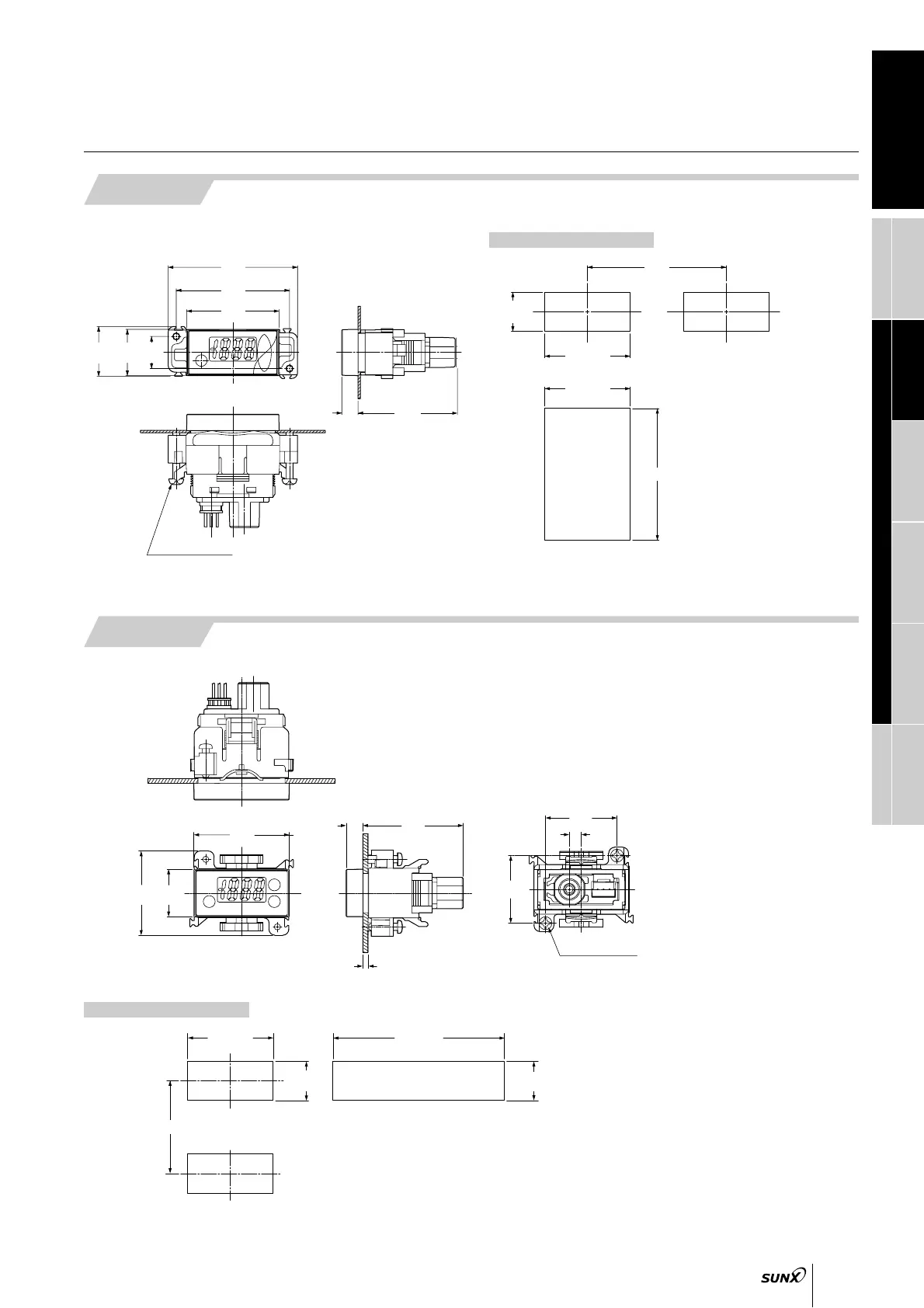 SUNX