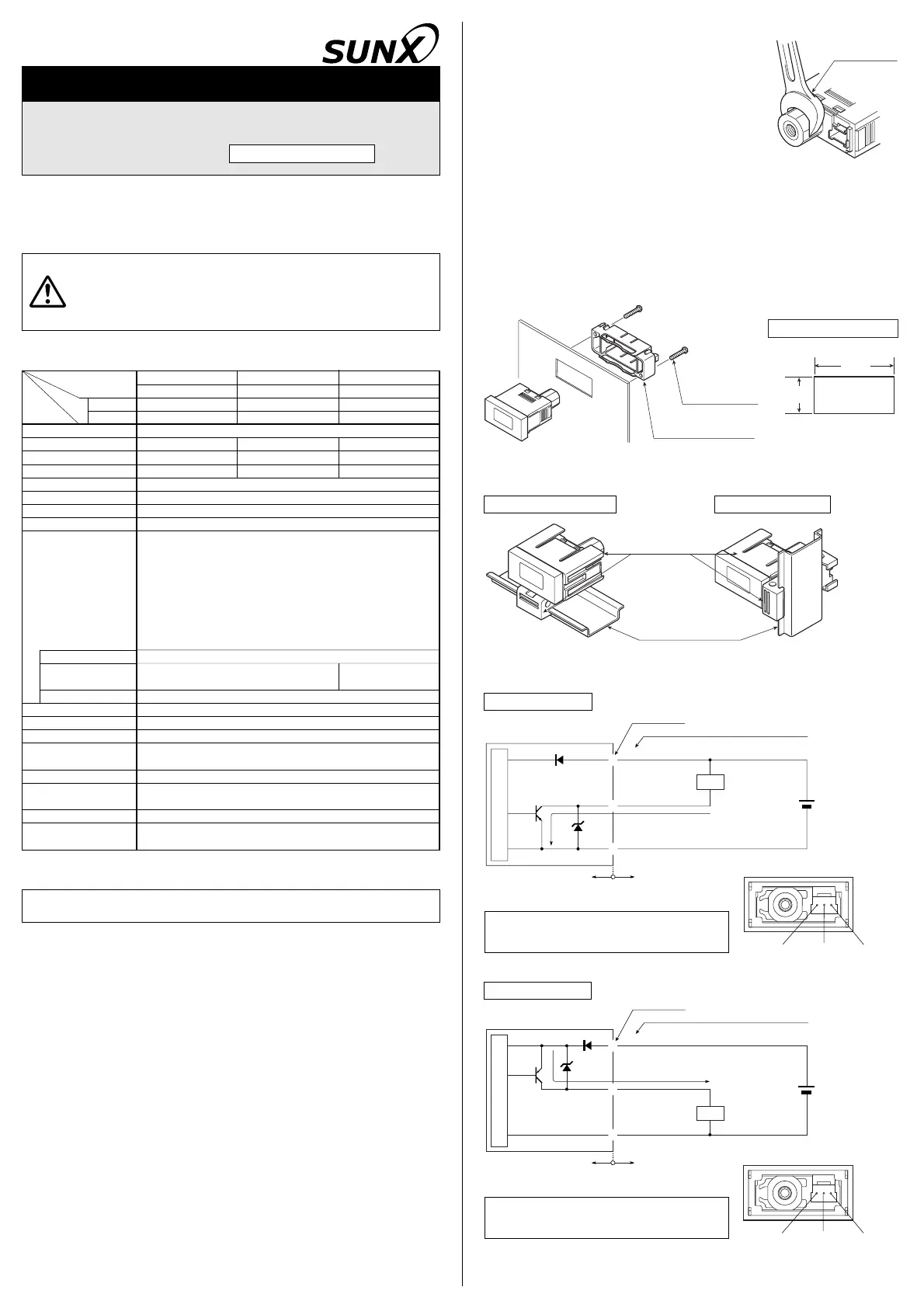 SUNX