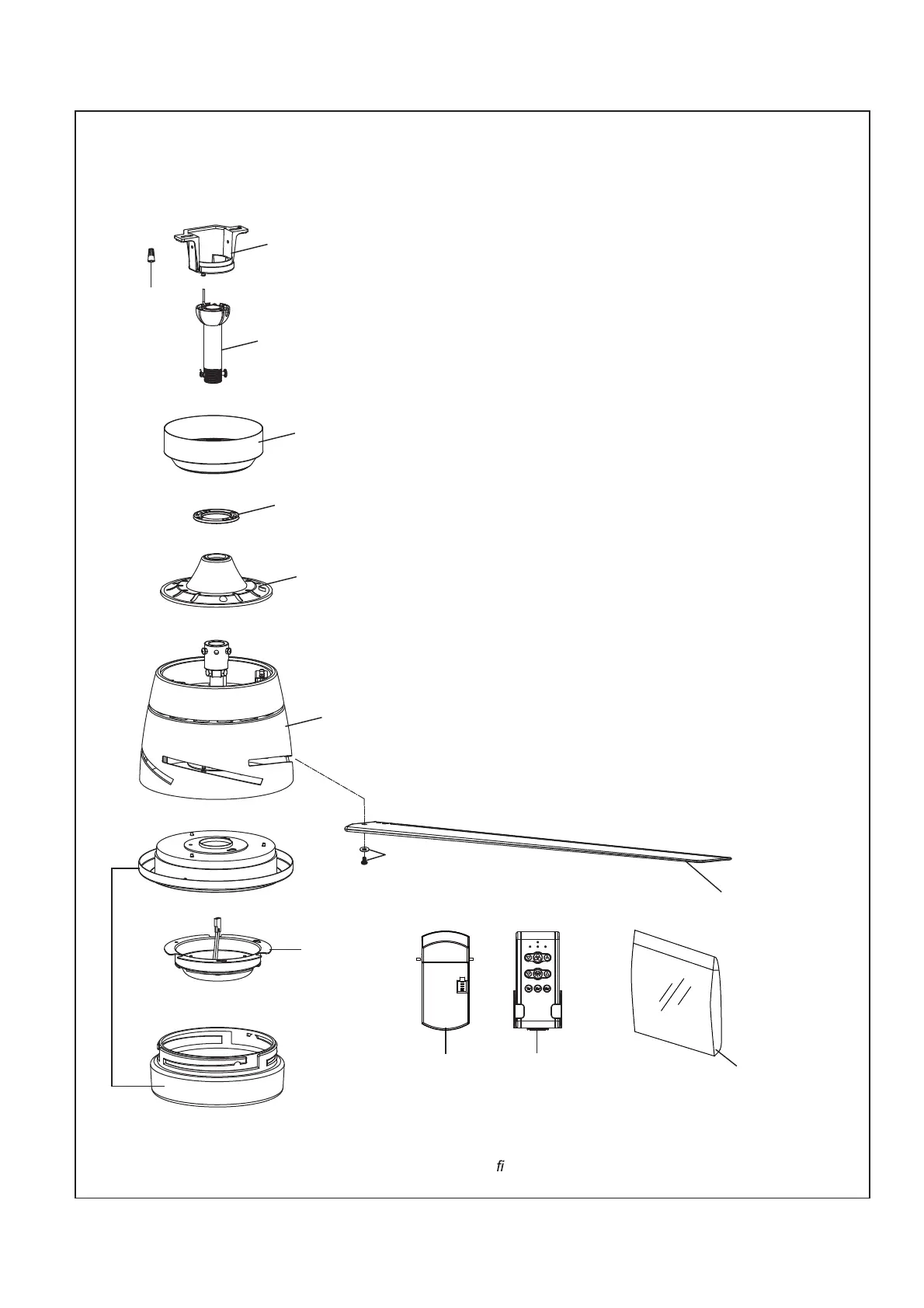 fi