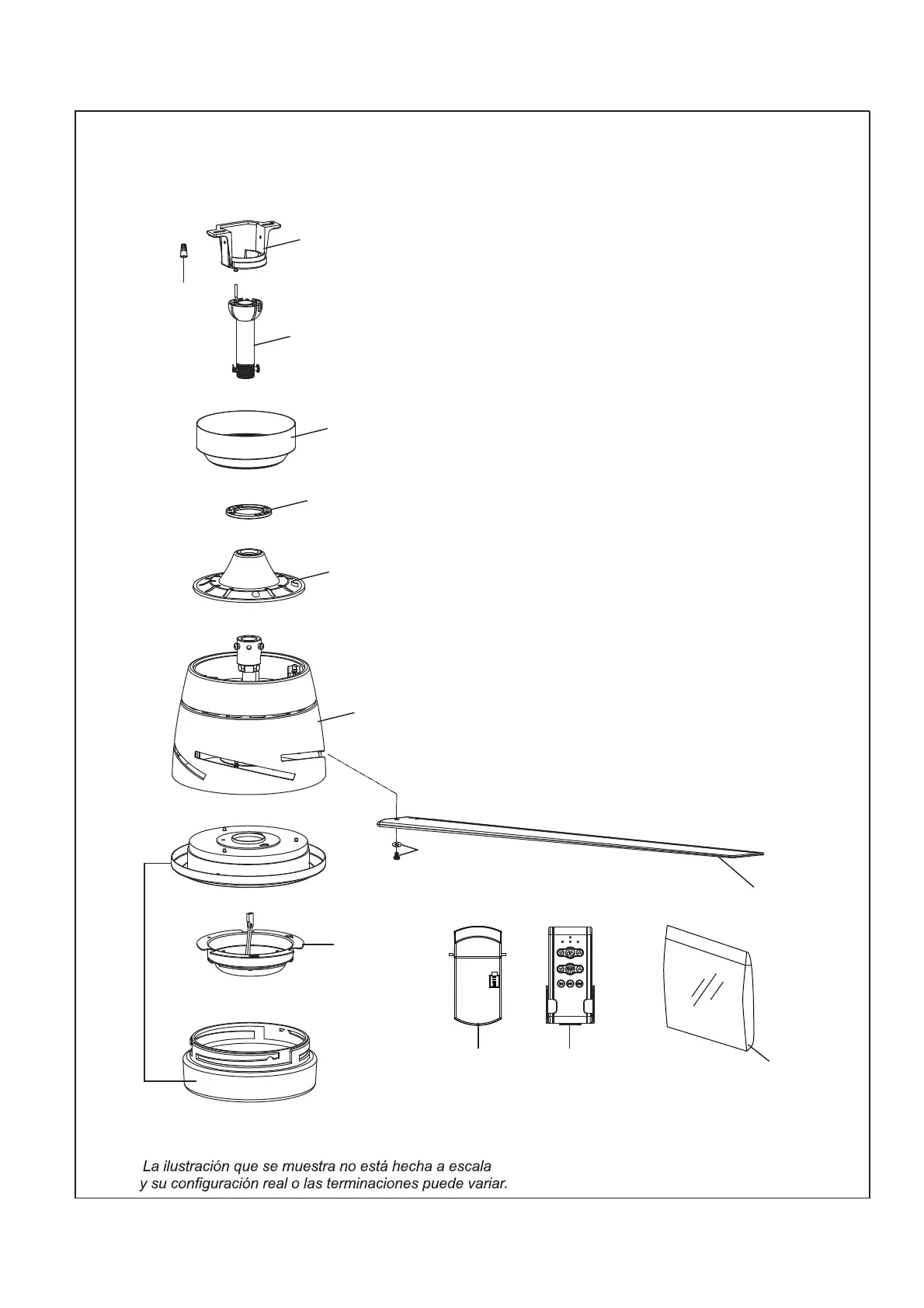 La ilustración que se muestra no está hecha a escala y su configuración real o las terminaciones puede variar.