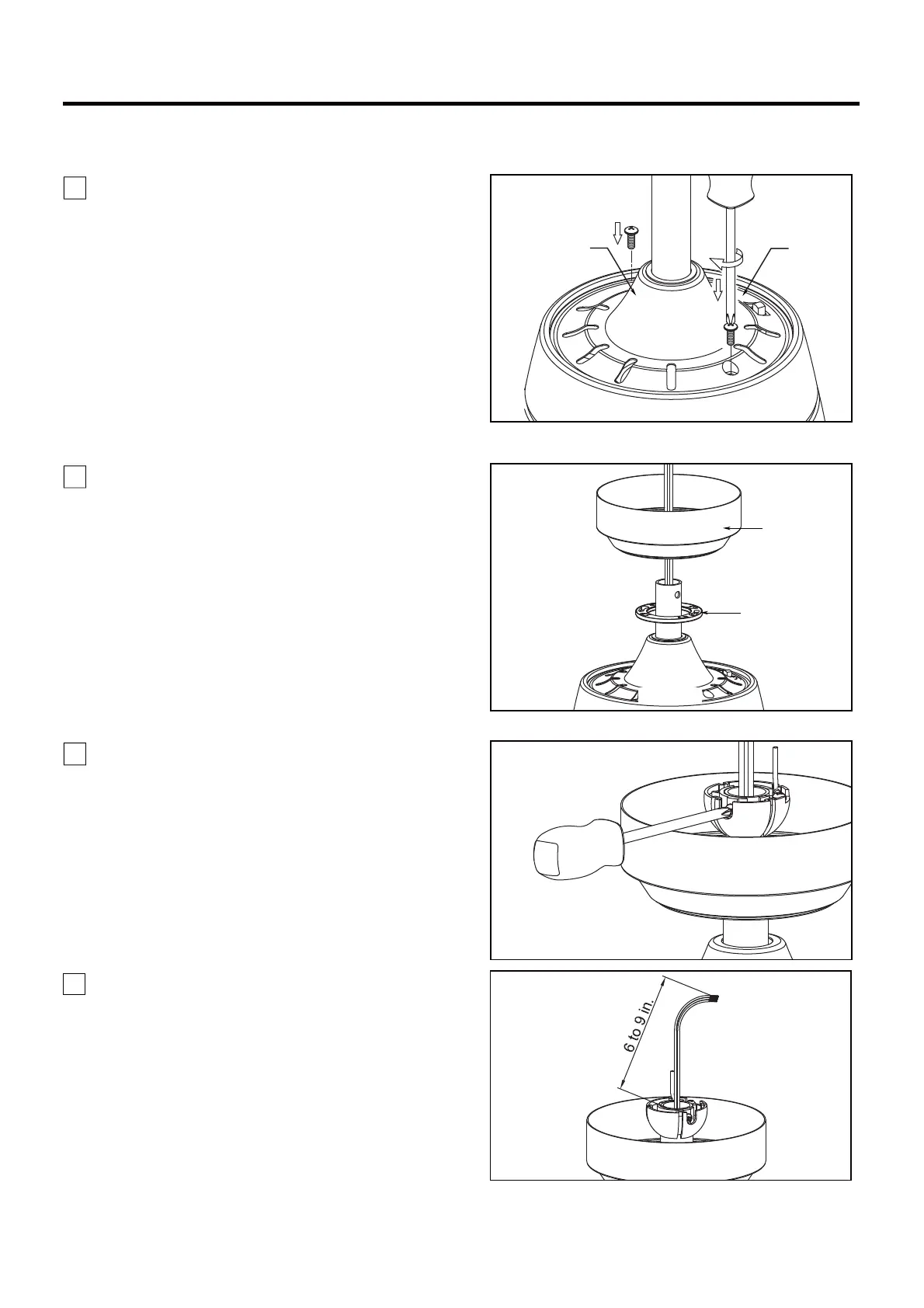 6 to 9 in.