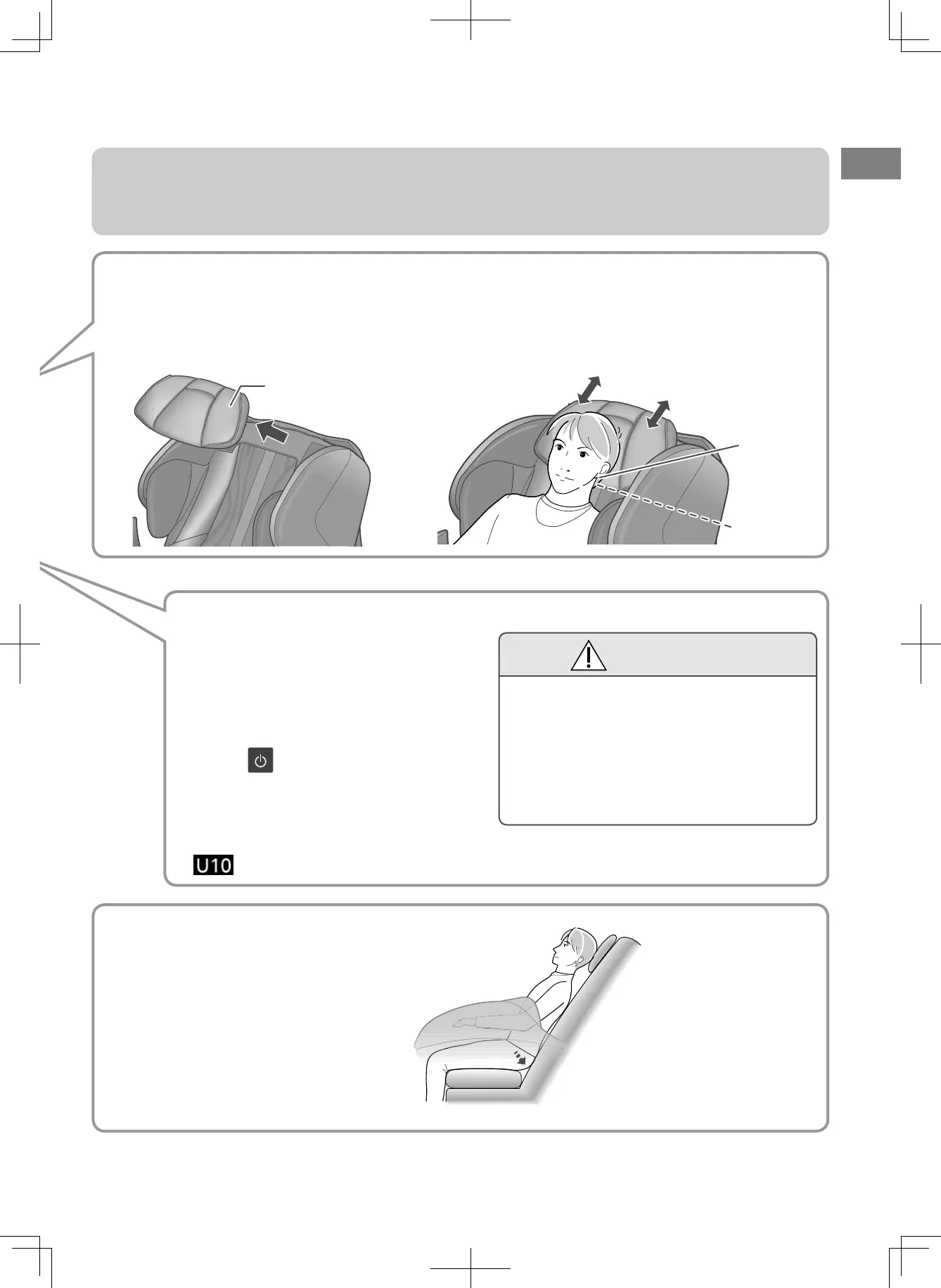 U10