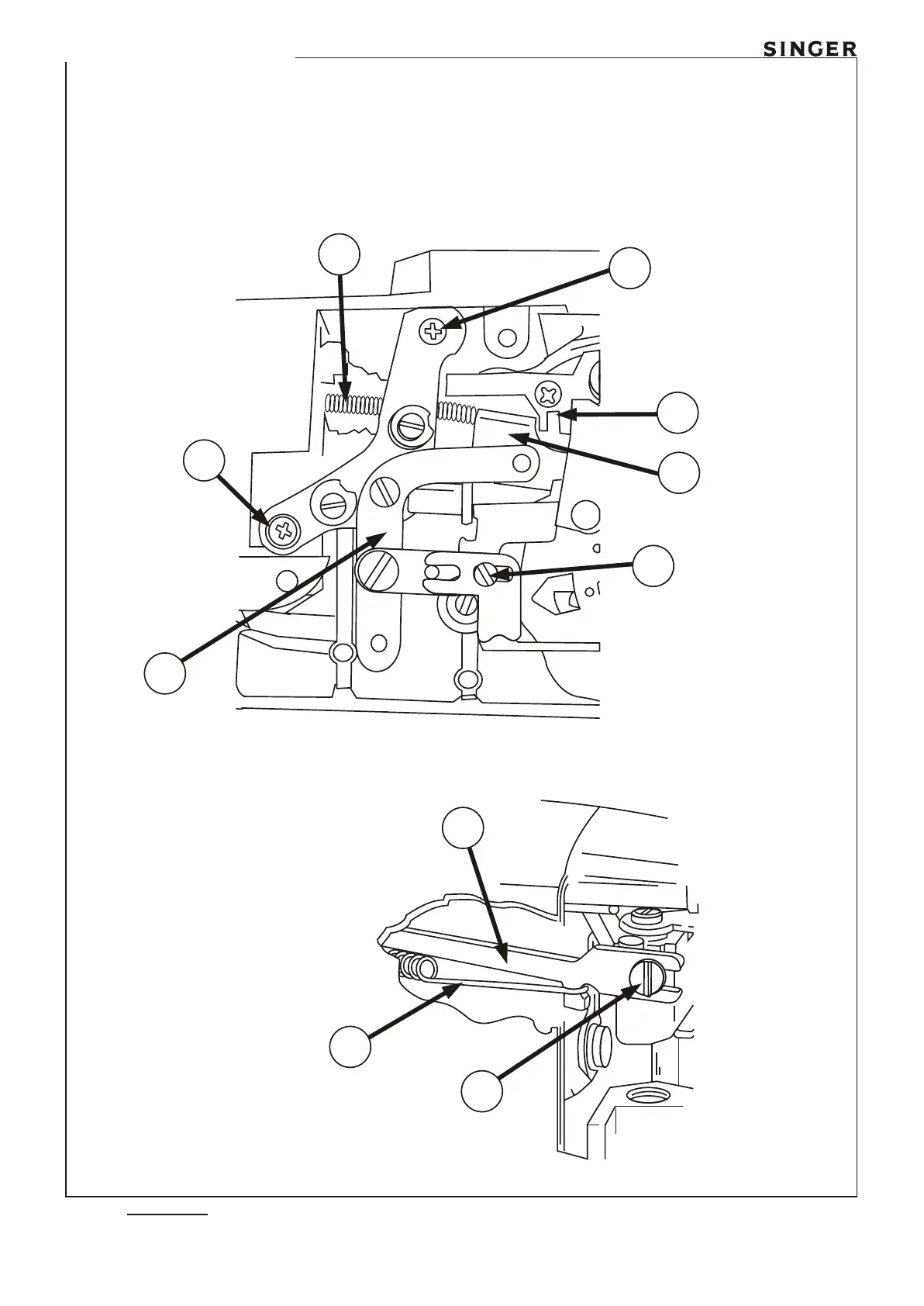 SINGER