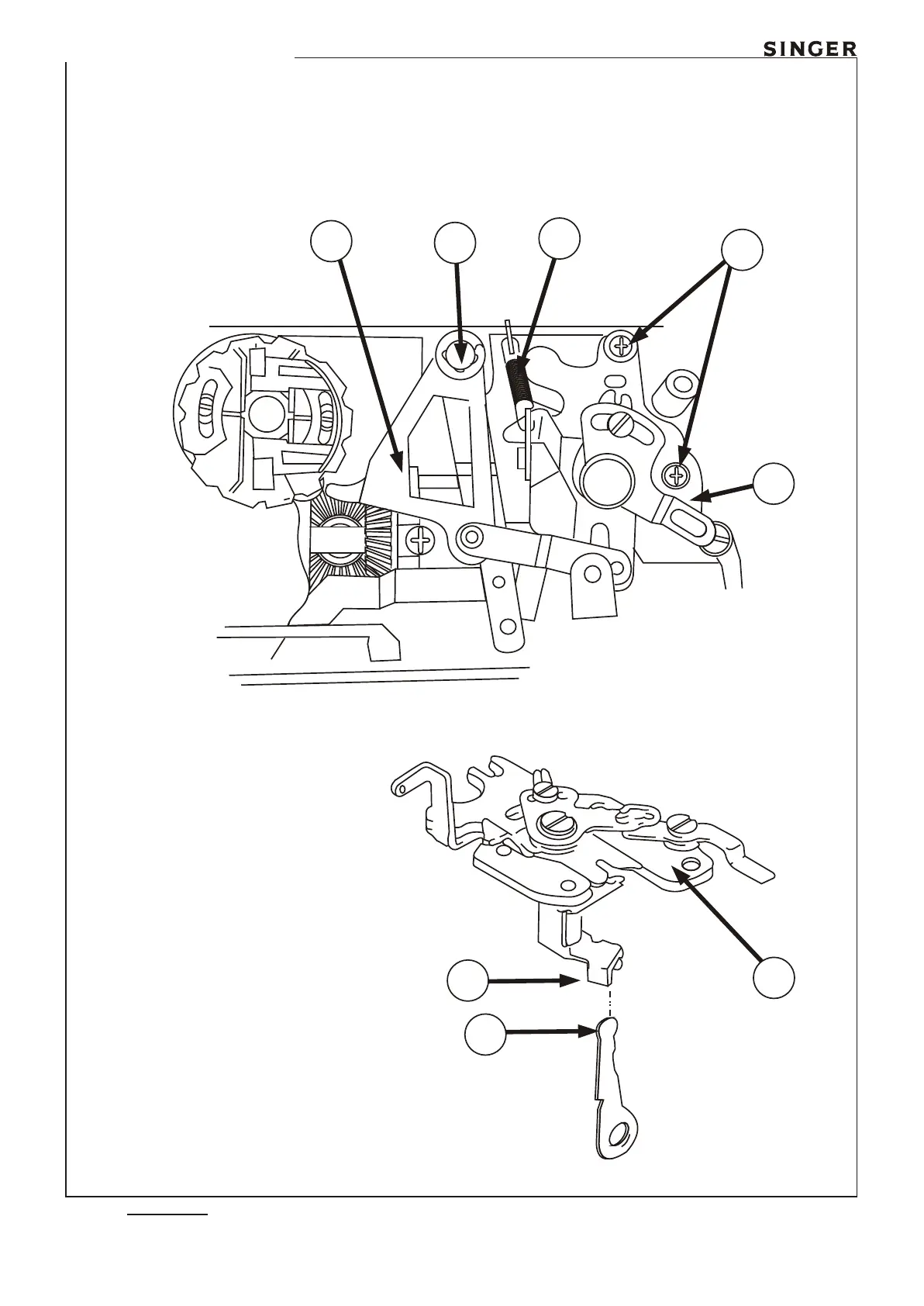 SINGER