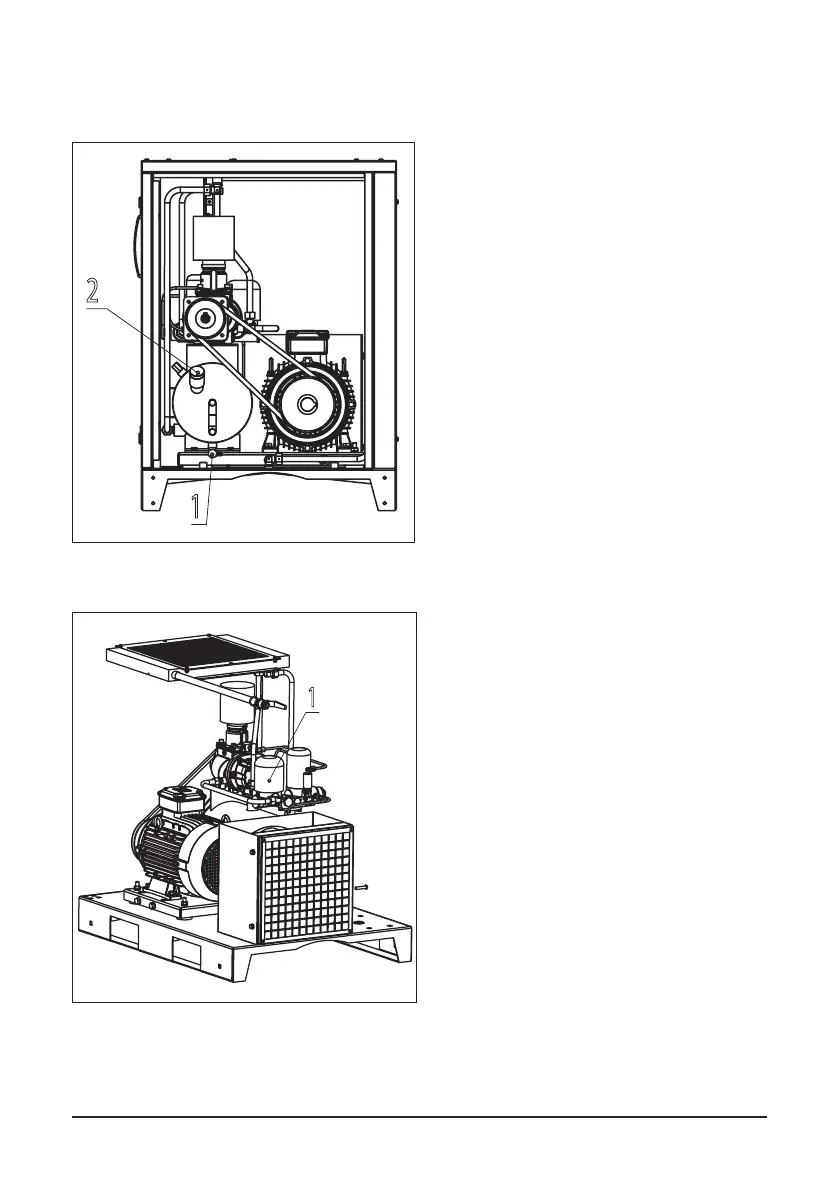 2

1

1