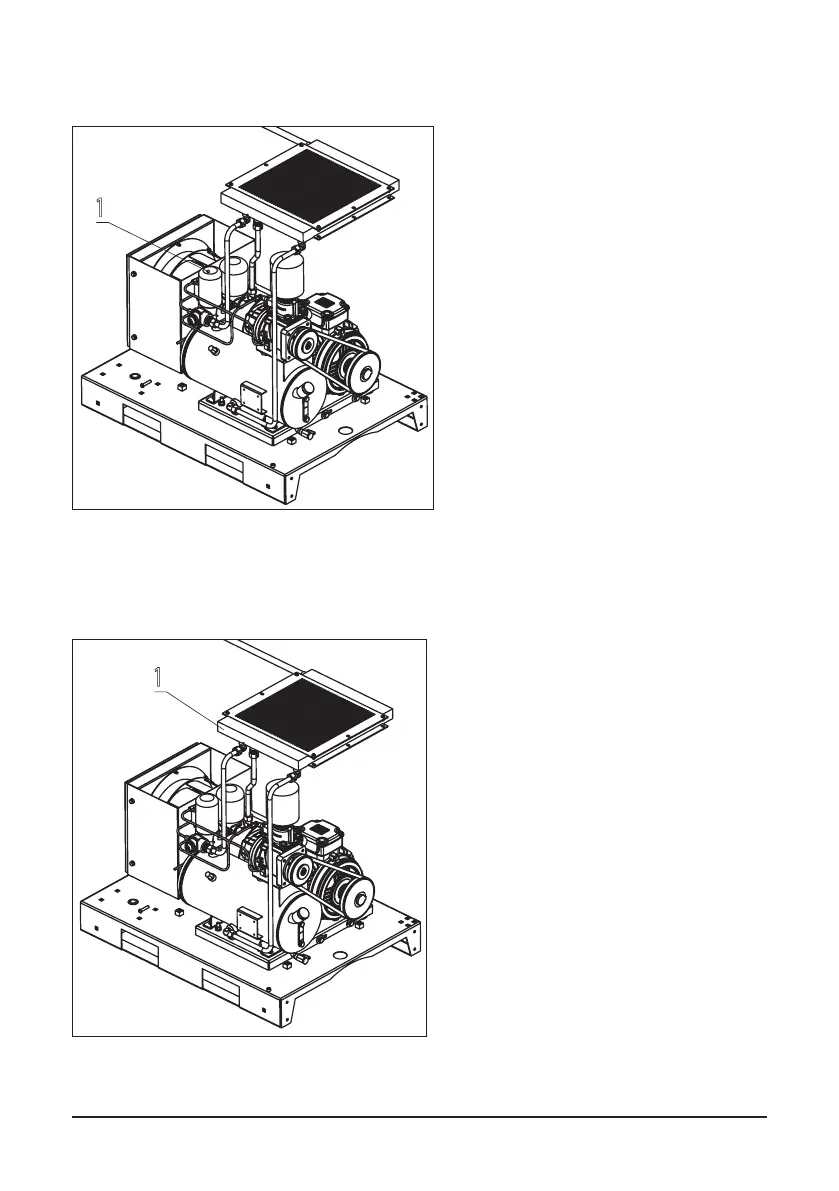 1

1