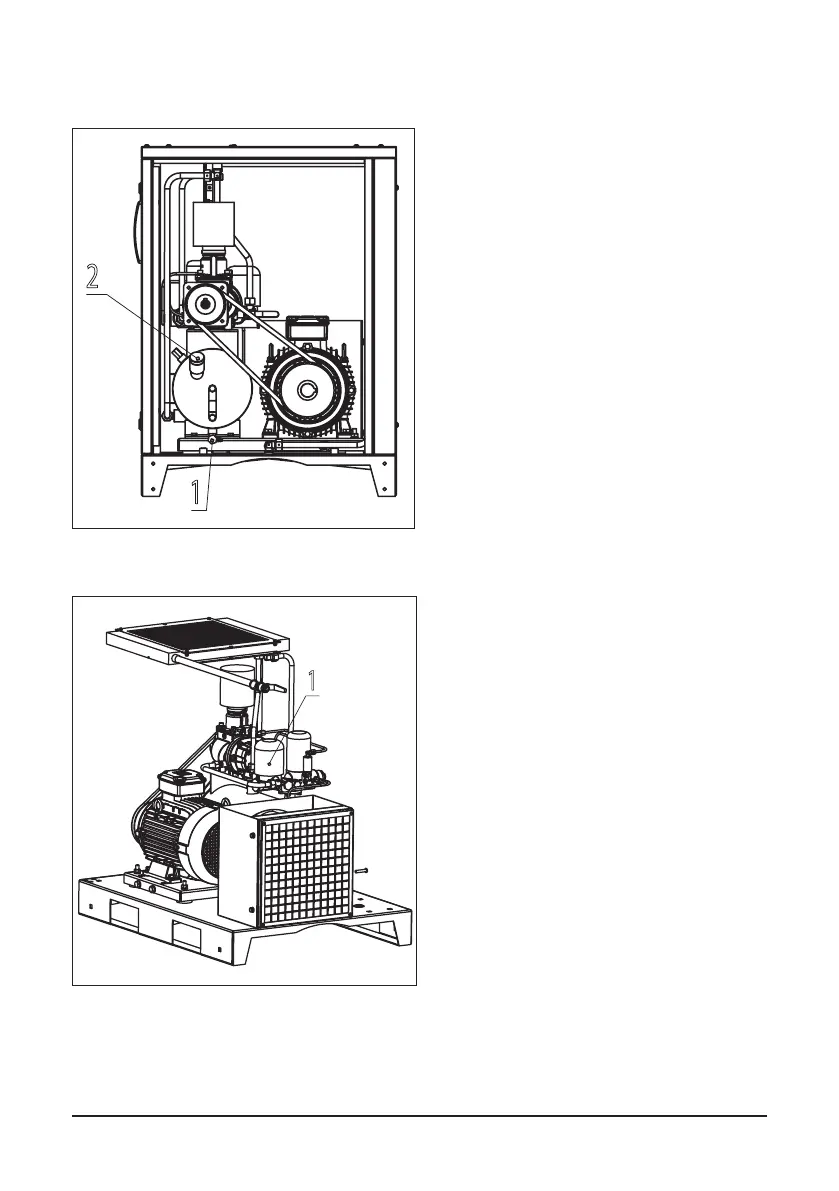 2

1

1