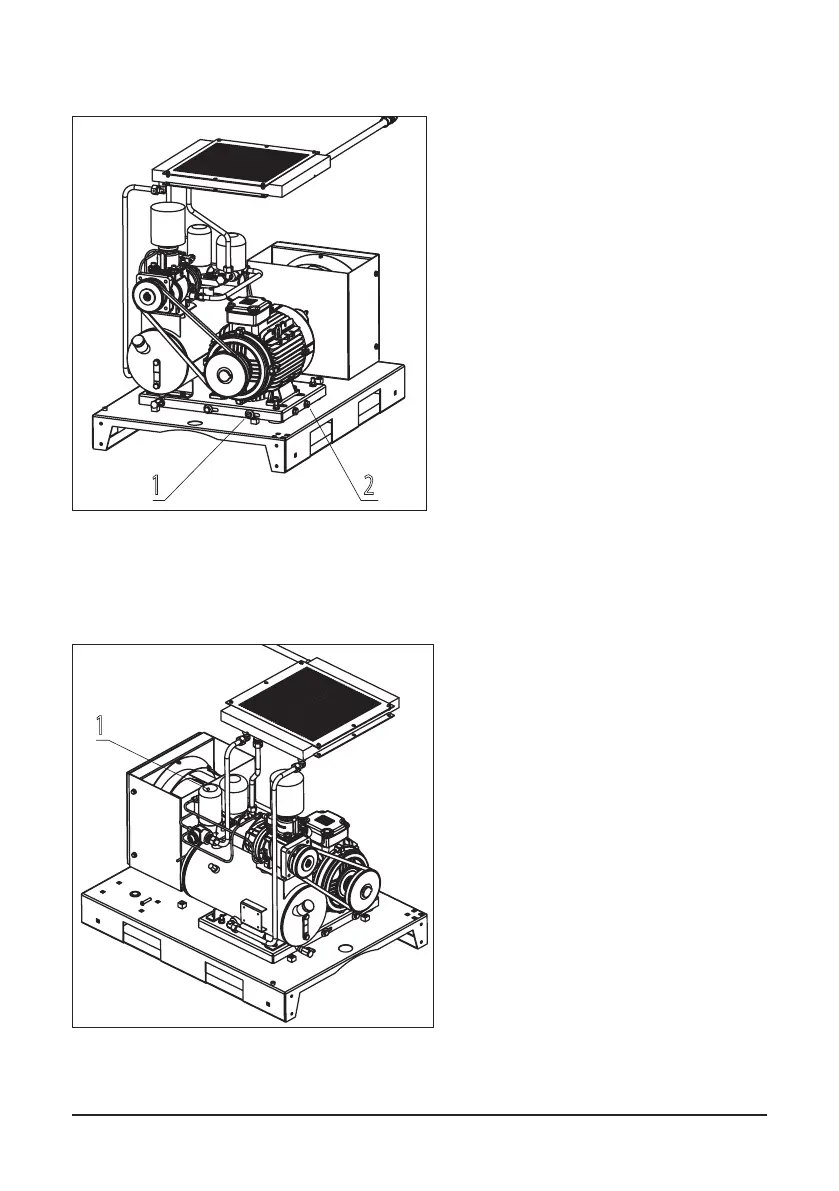 1
2

1