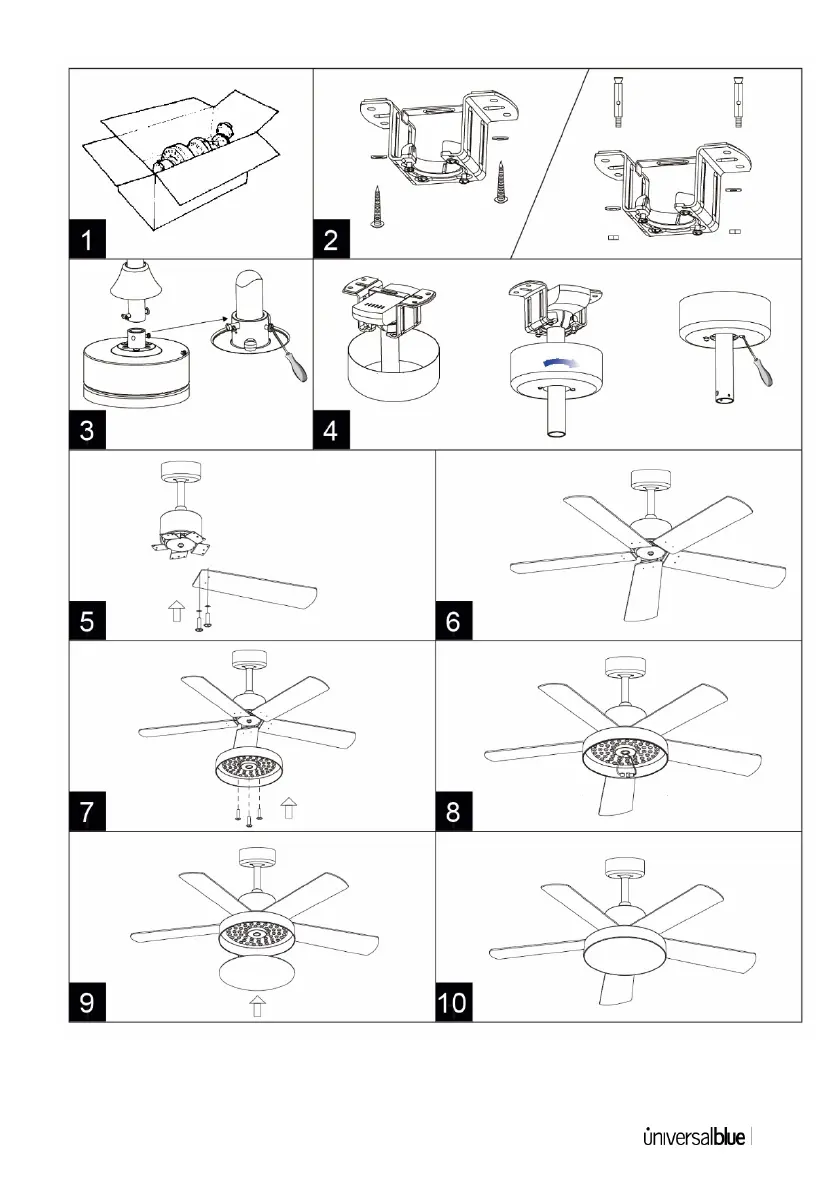 1

2

3

4

5

6

7

8

9

10

universalblue