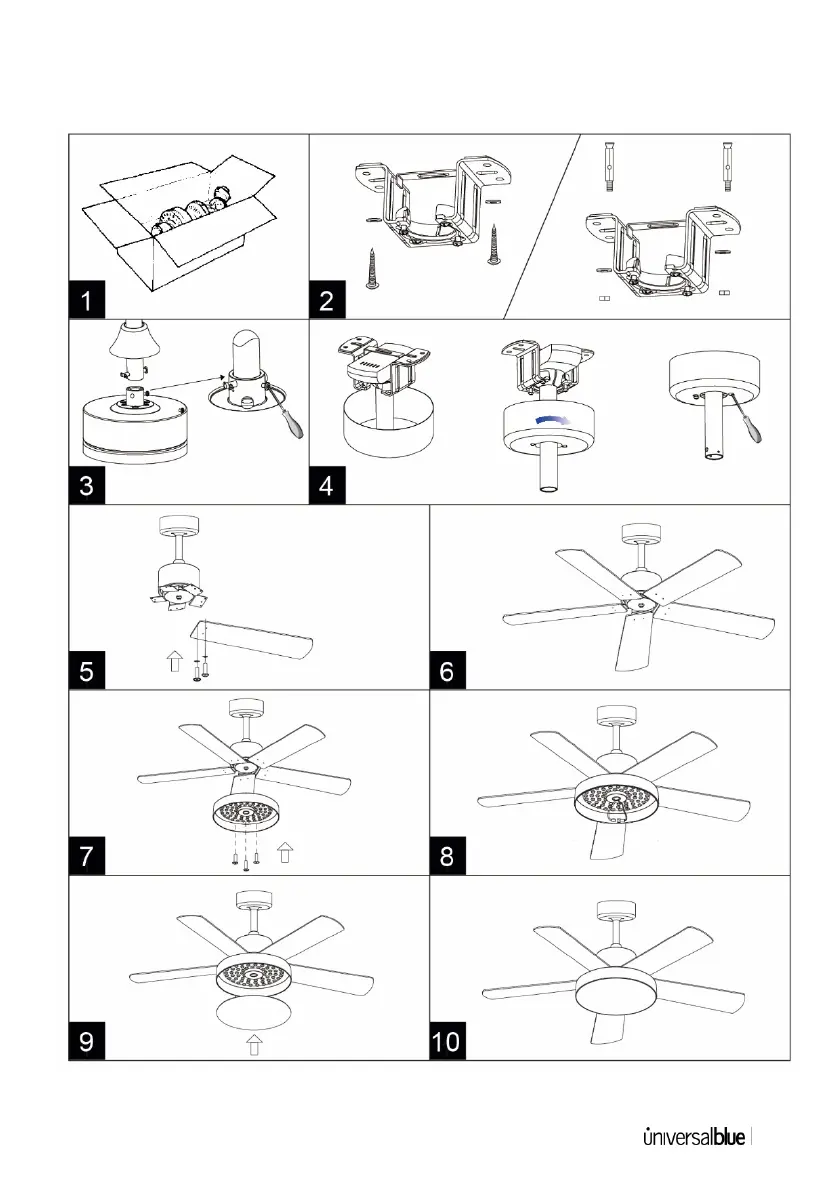 1

2

3

4

5

6

7

8

9

10

universalblue