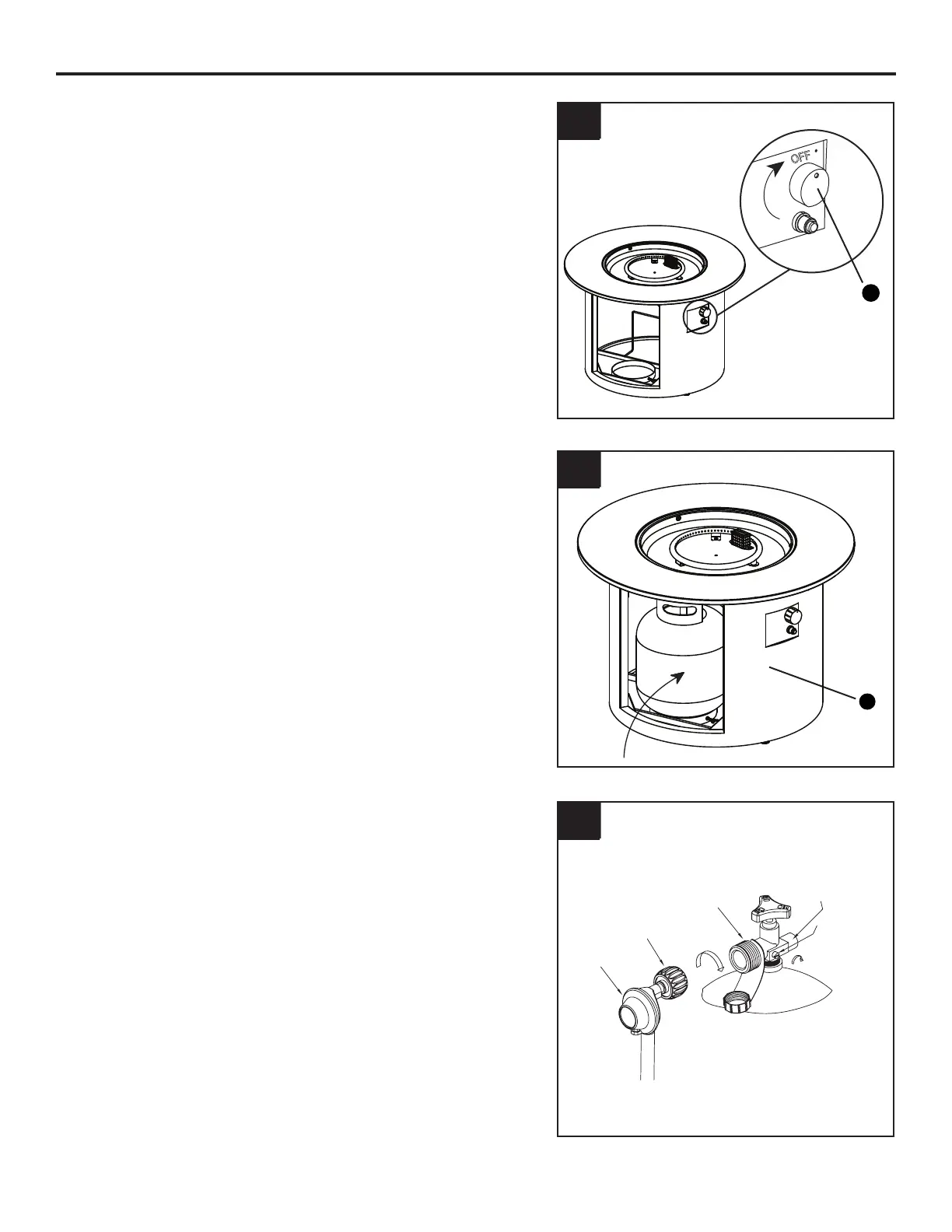 OFF