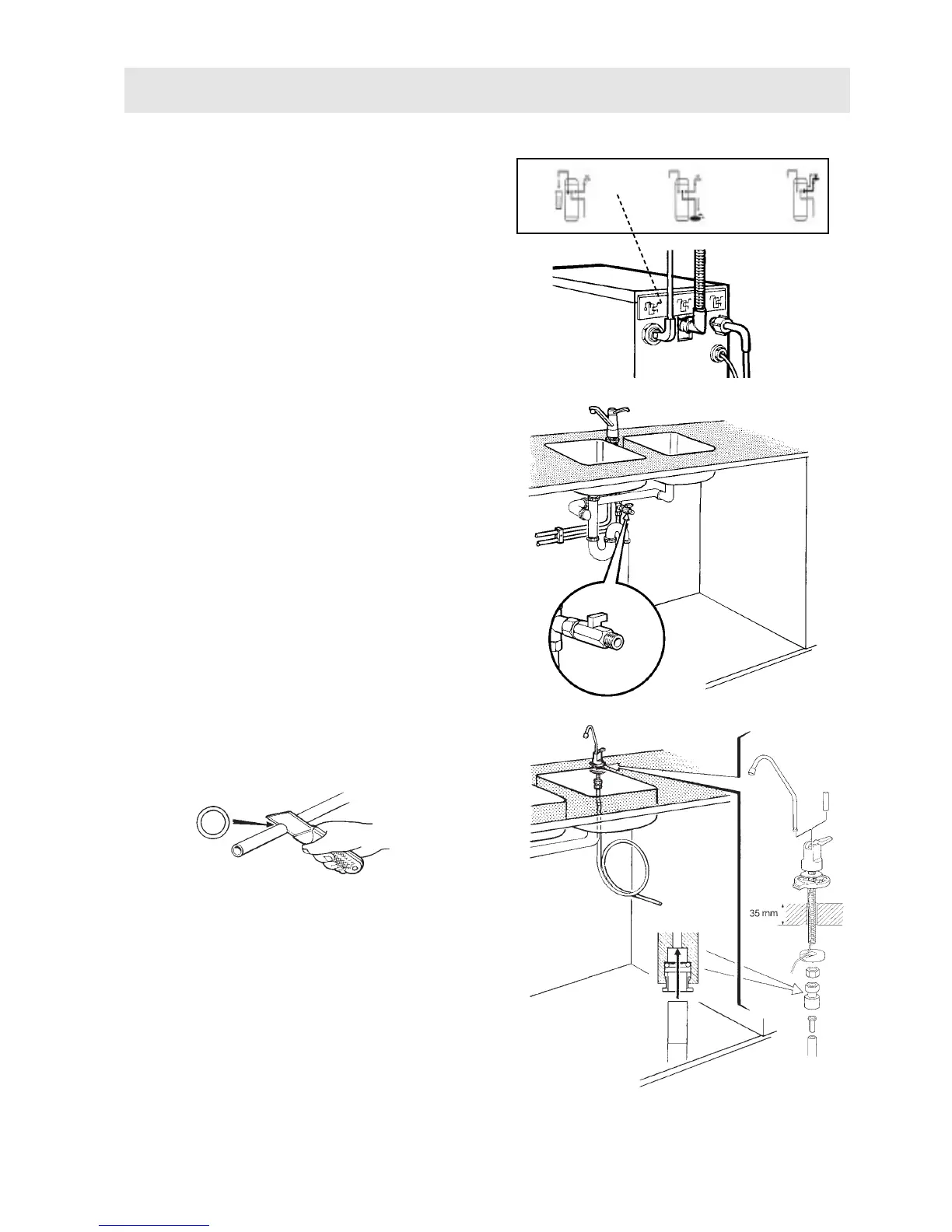 35 mm