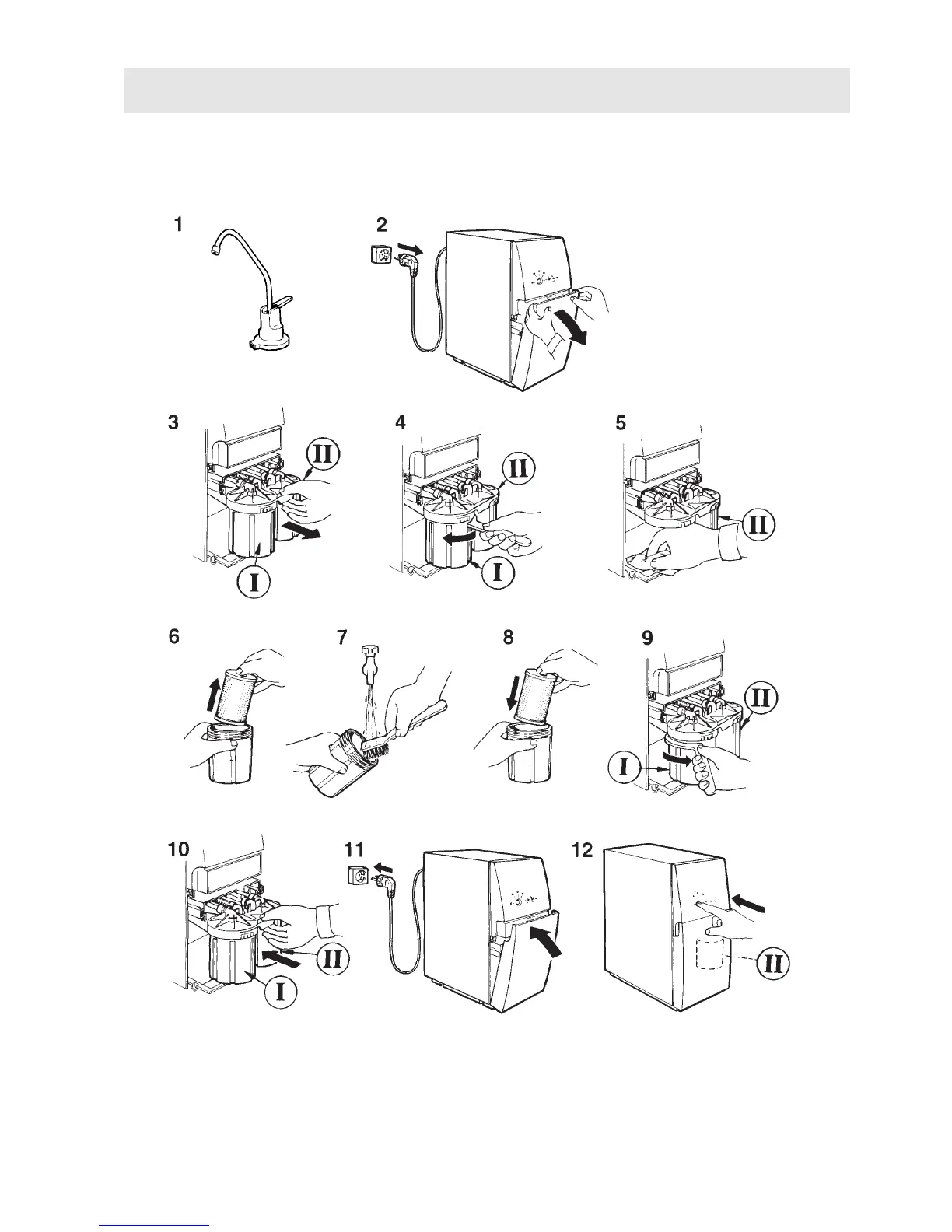 1

2

3
II
I

4
II
I

5
II

6

7

8

9
II
I

10
II
I

11

12
II