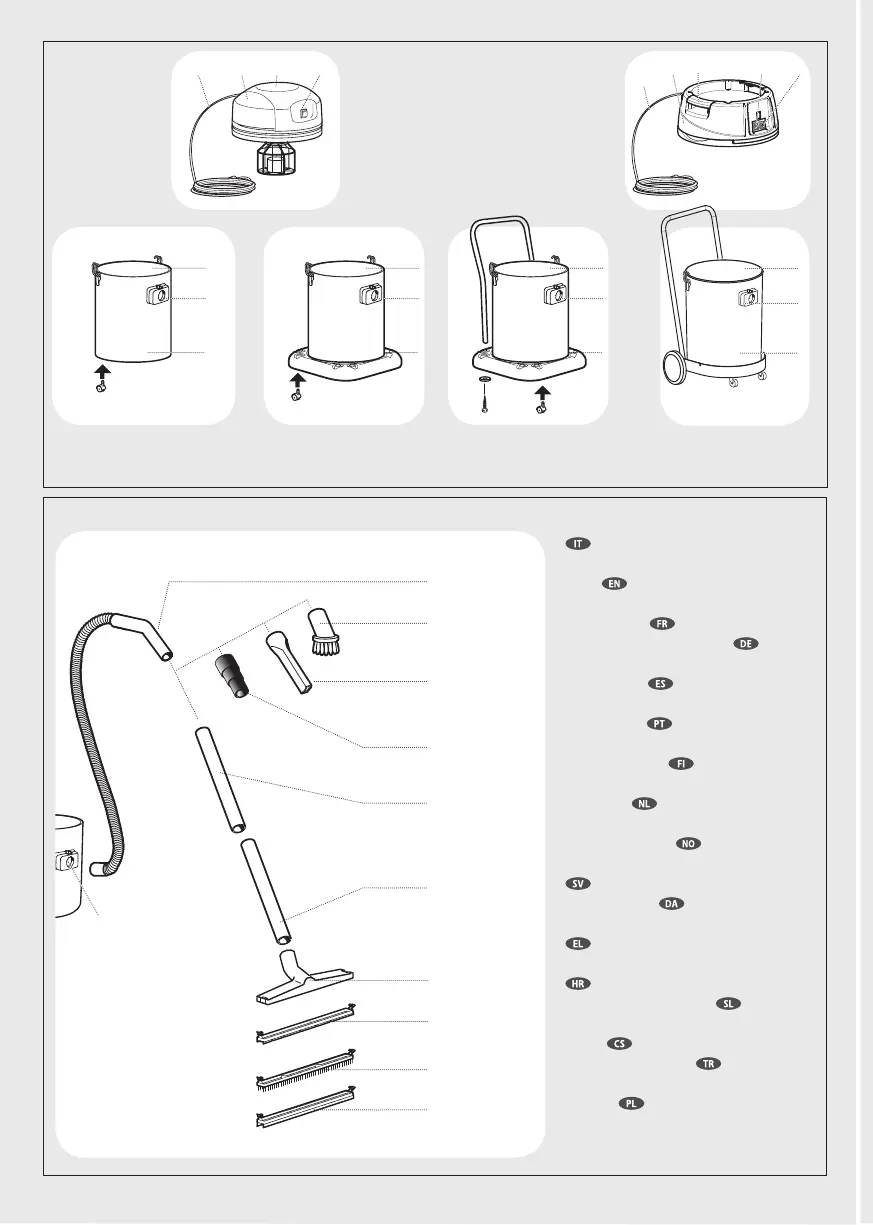 IT

EN

FR

DE

ES

PT

FI

NL

NO

SV

DA

EL

HR

SL

CS

TR

PL