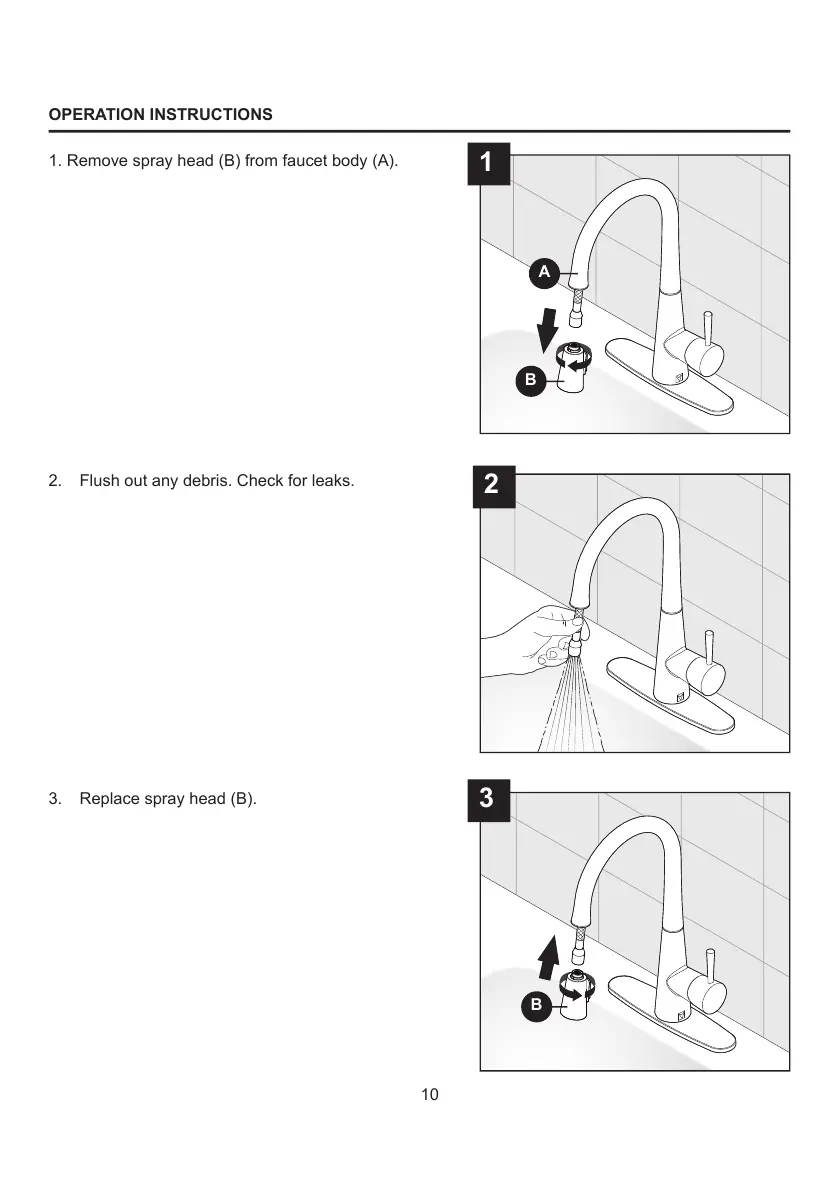 OPERATION INSTRUCTIONS

1. Remove spray head (B) from faucet body (A).

1

A

B

2. Flush out any debris. Check for leaks.

2

3. Replace spray head (B).

3

B

10