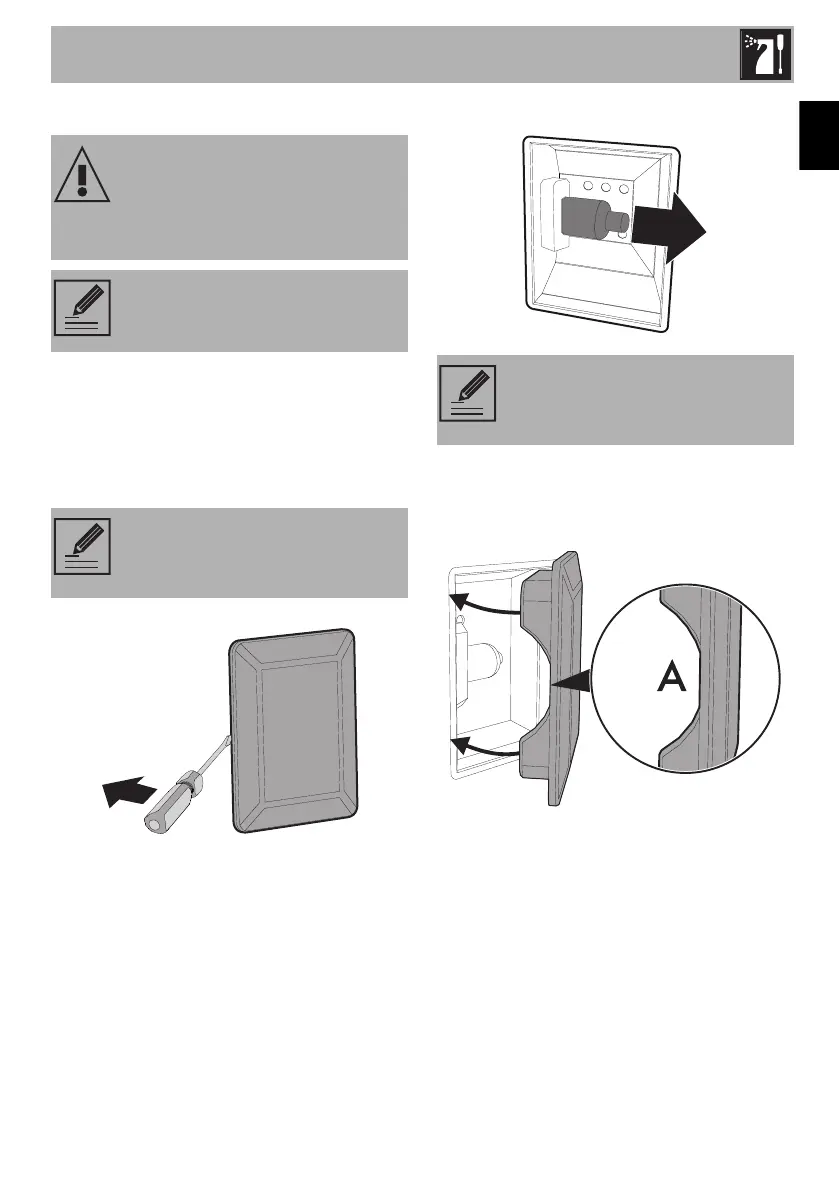 A