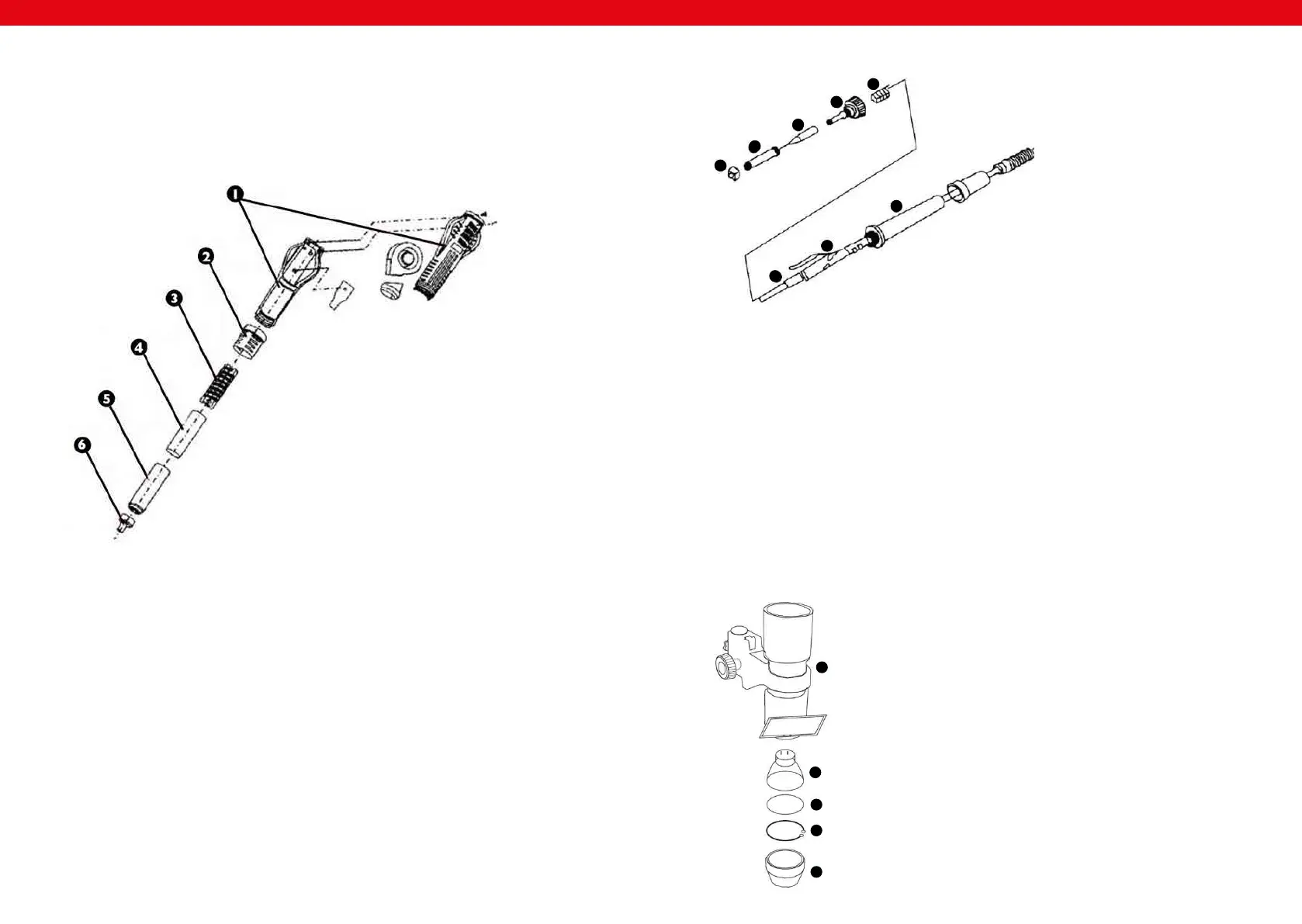 1
2
3
4
5
6