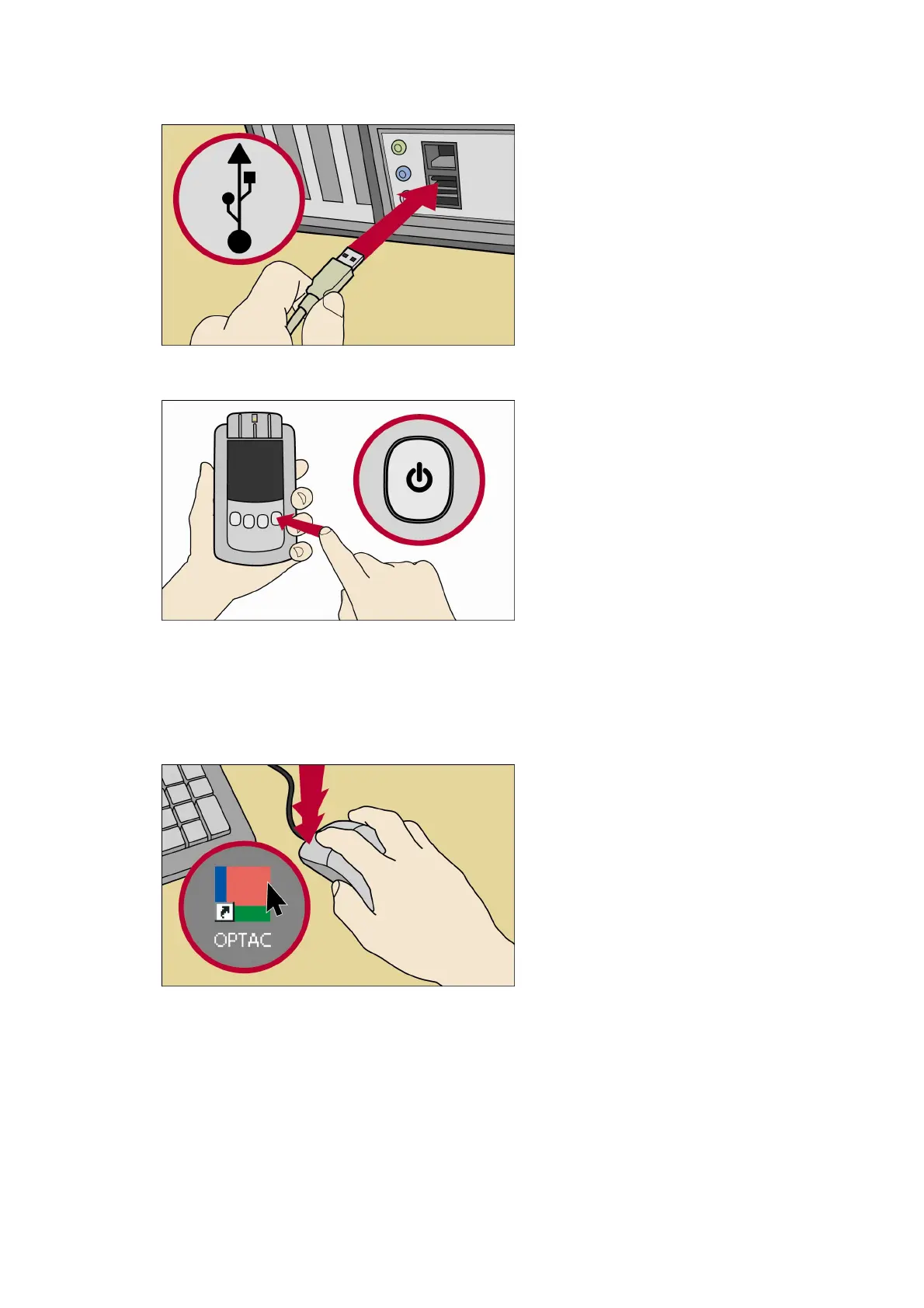 OPTAC