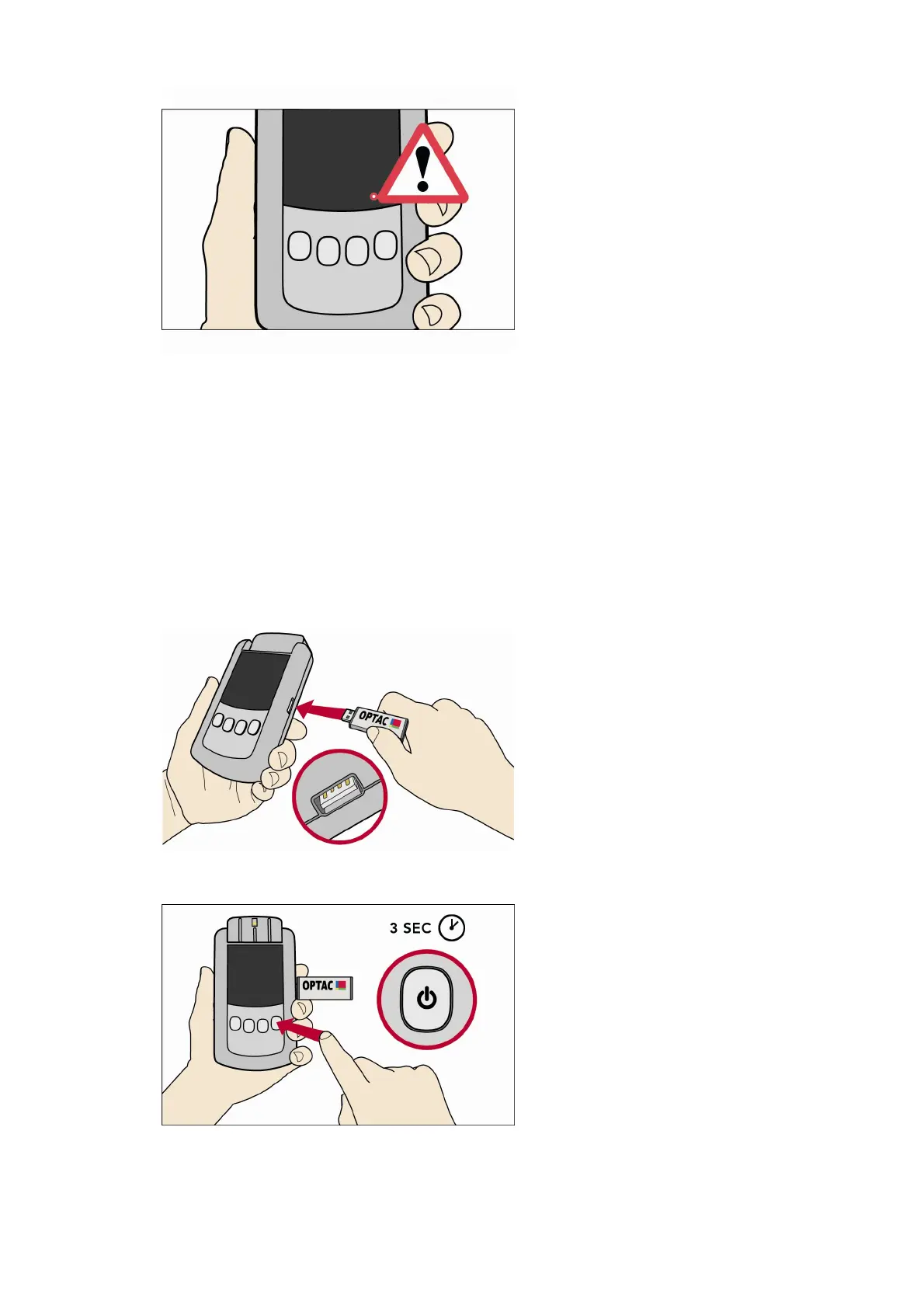 OPTAC

3 SEC

OPTAC