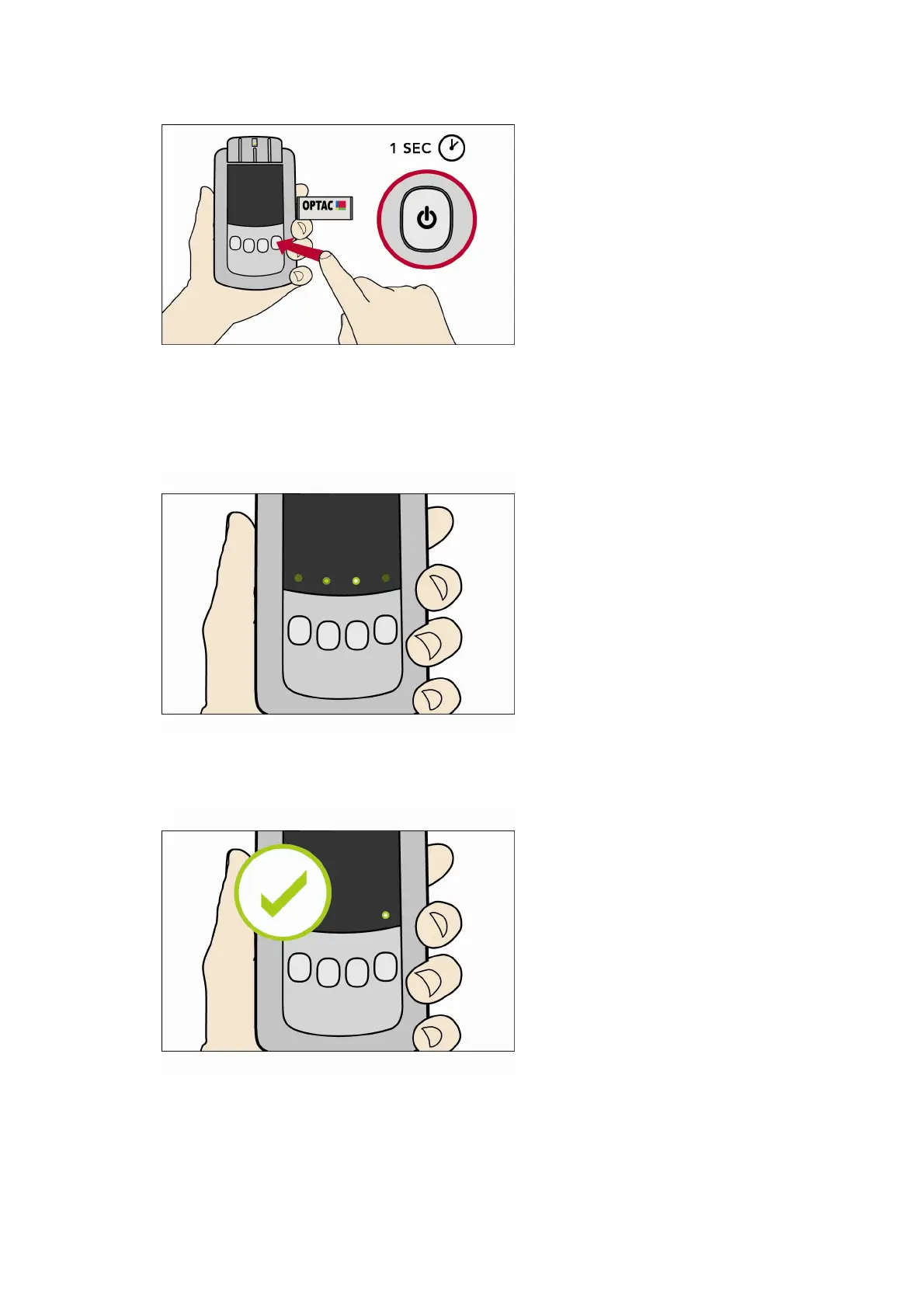 1 SEC

OPTAC