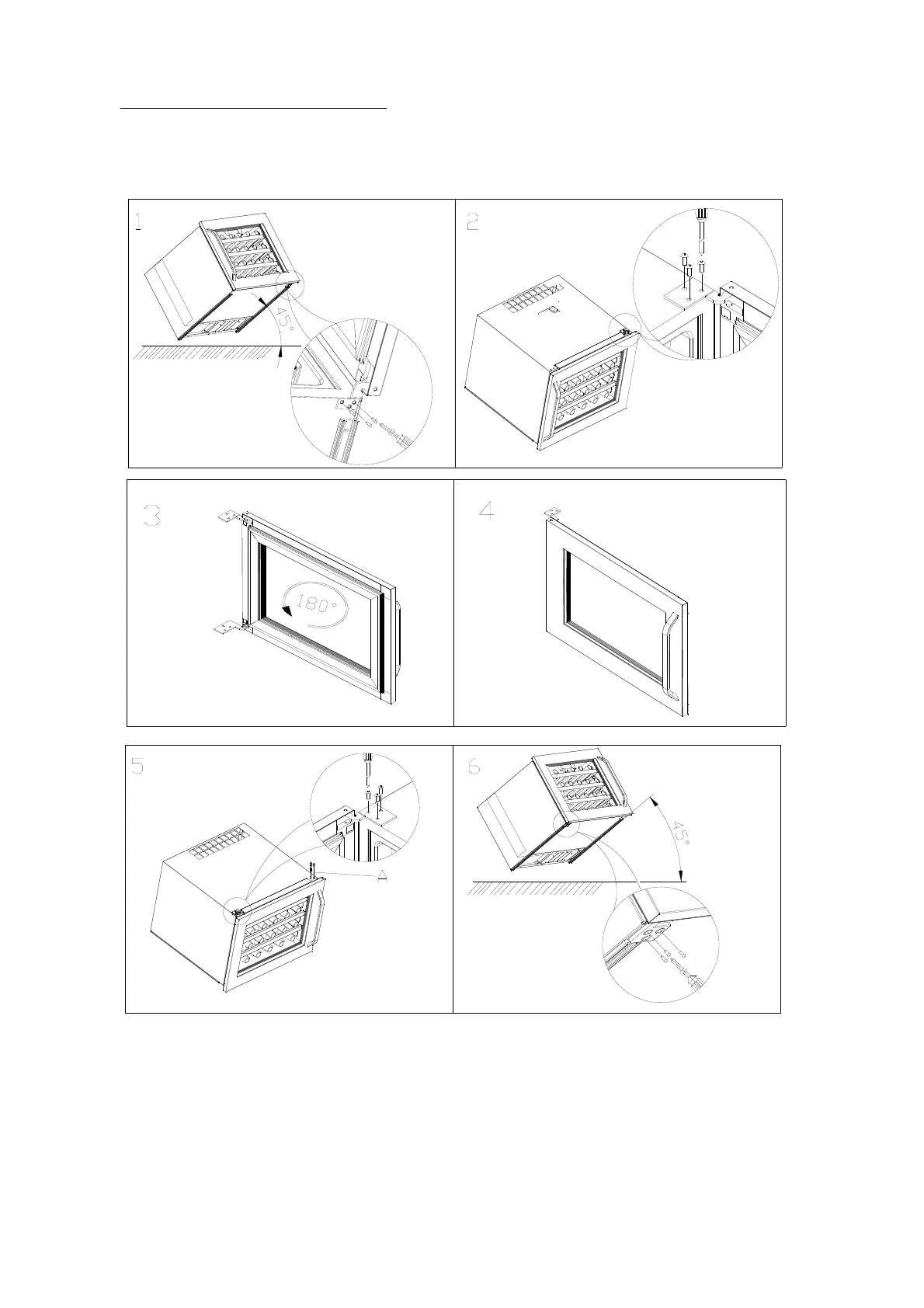 1

45°

2

3

180°

4

5

A

6

45°