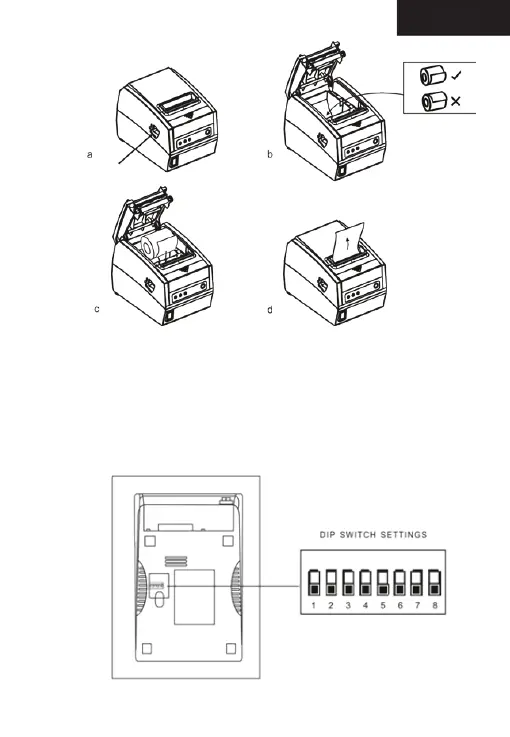 a

b

c

d

DIP SWITCH SETTINGS

1 2 3 4 5 6 7 8