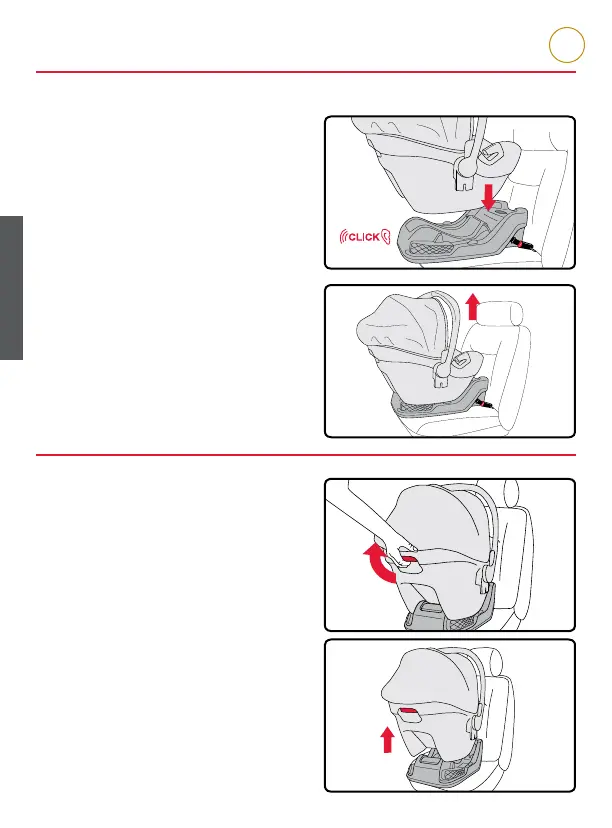 CLICK