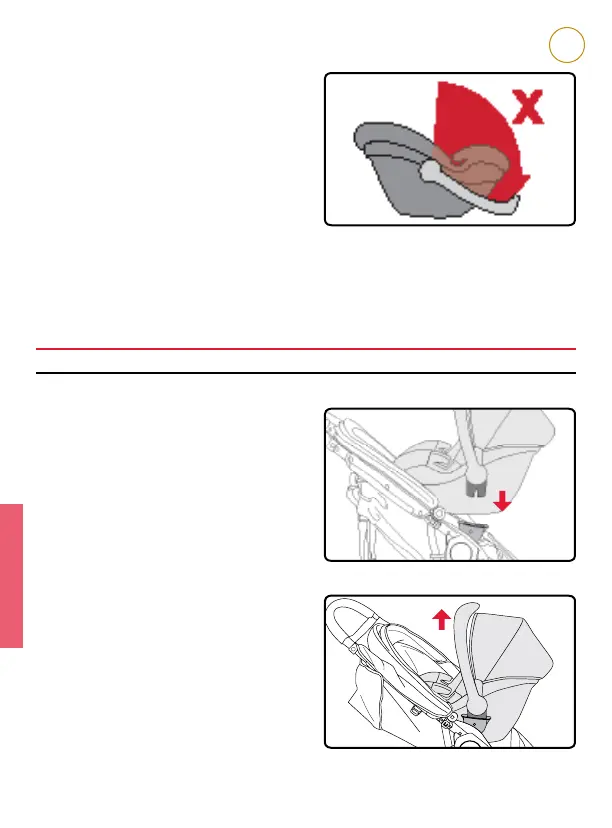 X