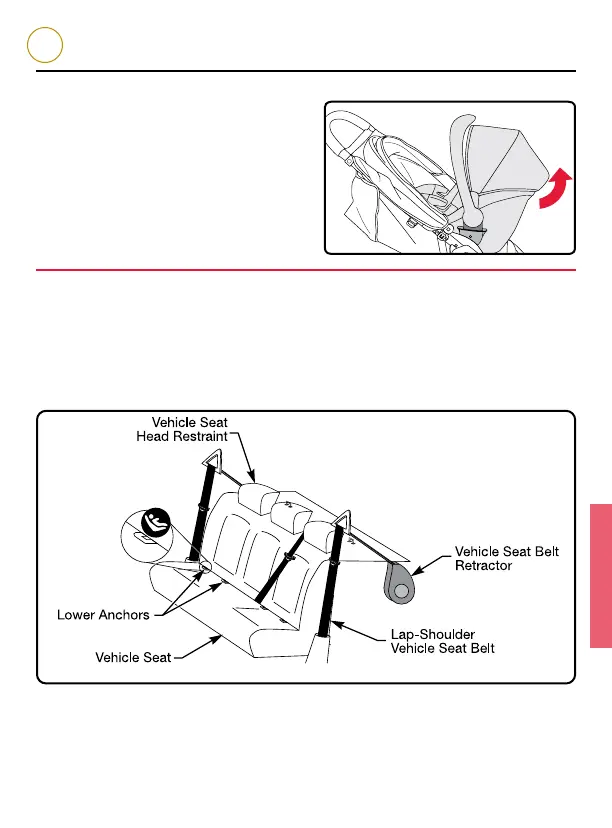 Vehicle Seat
Head Restraint

Vehicle Seat Belt
Retractor

Lower Anchors

Lap-Shoulder
Vehicle Seat Belt

Vehicle Seat