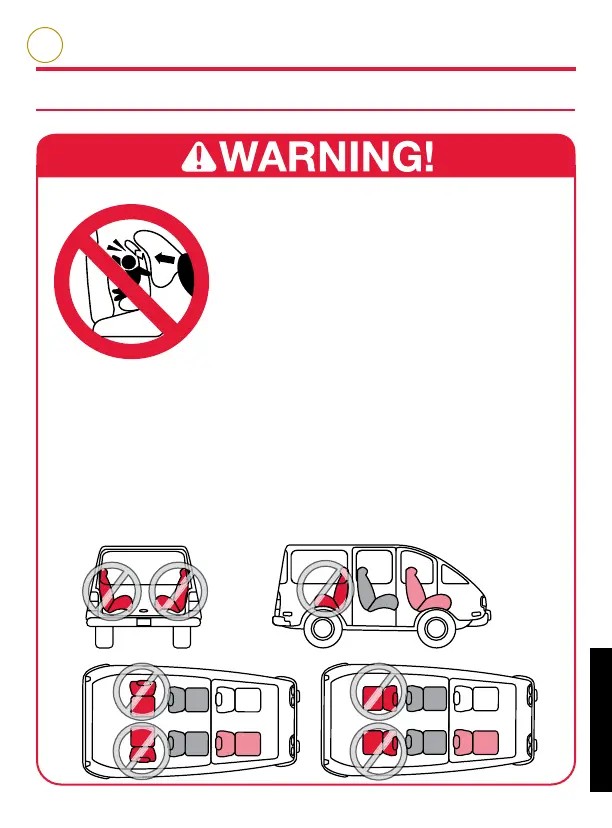 WARNING!